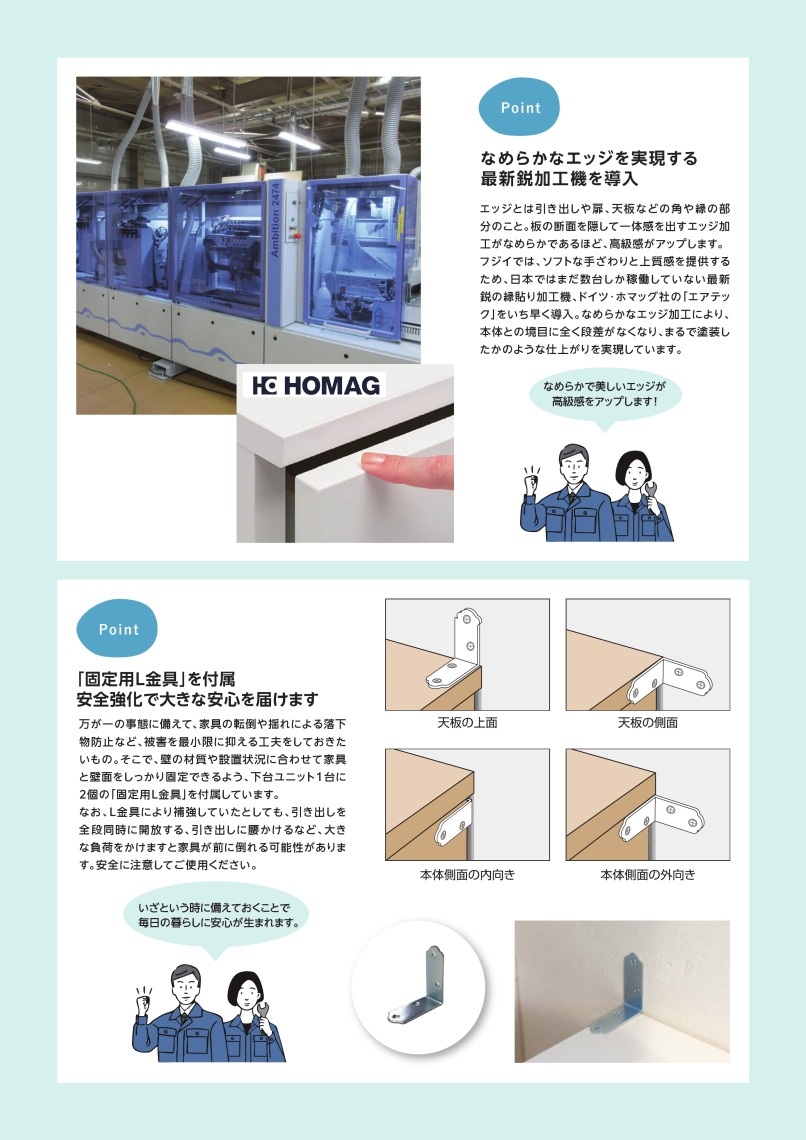 Ambition 2474

HOMAG

Point

なめらかなエッジを実現する
最新鋭加工機を導入

エッジとは引き出しや扉、天板などの角や縁の部分のこと。板の断面を隠して一体感を出すエッジ加工がなめらかであるほど、高級感がアップします。フジイでは、ソフトな手ざわりと上質感を提供するため、日本ではまだ数台しか稼働していない最新鋭の縁貼り加工機、ドイツ・ホマッグ社の「エアテック」をいち早く導入。なめらかなエッジ加工により、本体との境目に全く段差がなくなり、まるで塗装したかのような仕上がりを実現しています。

なめらかで美しいエッジが
高級感をアップします！

Point

「固定用L金具」を付属
安全強化で大きな安心を届けます

万が一の事態に備えて、家具の転倒や揺れによる落下物防止など、被害を最小限に抑える工夫をしておきたいもの。そこで、壁の材質や設置状況に合わせて家具と壁面をしっかり固定できるよう、下台ユニット1台に2個の「固定用L金具」を付属しています。
なお、L金具により補強していたとしても、引き出しを全段同時に開放する、引き出しに腰かけるなど、大きな負荷をかけますと家具が前に倒れる可能性があります。安全に注意してご使用ください。

いざという時に備えておくことで
毎日の暮らしに安心が生まれます。

天板の上面

天板の側面

本体側面の内向き

本体側面の外向き