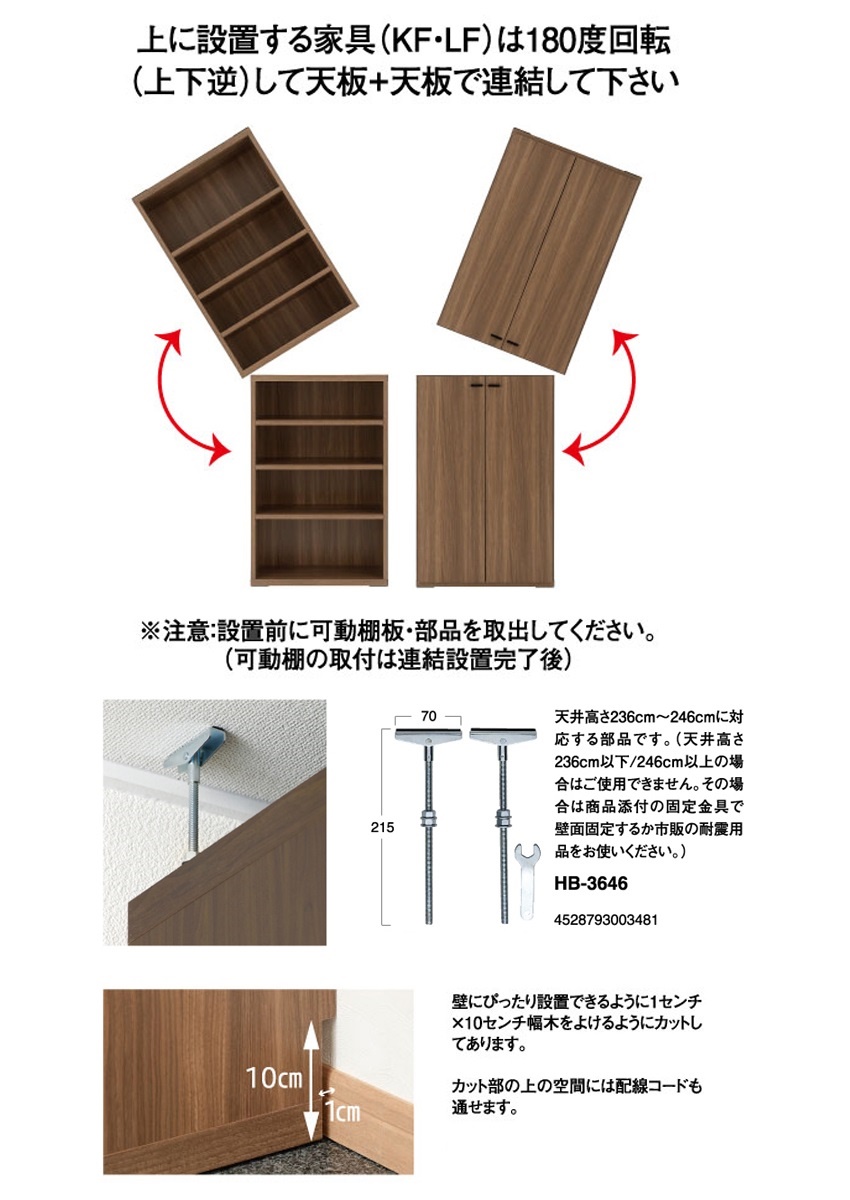 上に設置する家具（KF・LF）は180度回転（上下逆）して天板+天板で連結して下さい

※注意:設置前に可動棚板・部品を取出してください。
（可動棚の取付は連結設置完了後）

70

215

天井高さ236cm～246cmに対応する部品です。（天井高さ236cm以下/246cm以上の場合はご使用できません。その場合は商品添付の固定金具で壁面固定するか市販の耐震用品をお使いください。）

HB-3646

4528793003481

10cm

1cm

壁にぴったり設置できるように1センチ×10センチ幅木をよけるようにカットしてあります。

カット部の上の空間には配線コードも通せます。