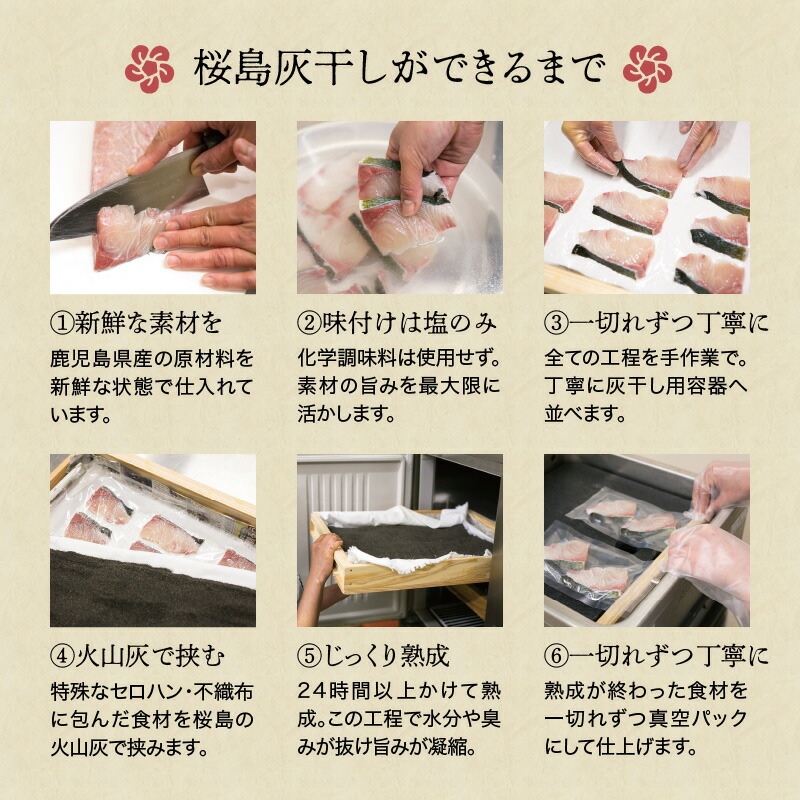 桜島灰干しができるまで

①新鮮な素材を
鹿児島県産の原材料を新鮮な状態で仕入れています。

②味付けは塩のみ
化学調味料は使用せず。素材の旨みを最大限に活かします。

③一切れずつ丁寧に
全ての工程を手作業で。丁寧に灰干し用容器へ並べます。

④火山灰で挟む
特殊なセロハン・不織布に包んだ食材を桜島の火山灰で挟みます。

⑤じっくり熟成
24時間以上かけて熟成。この工程で水分や臭みが抜け旨みが凝縮。

⑥一切れずつ丁寧に
熟成が終わった食材を一切れずつ真空パックにして仕上げます。