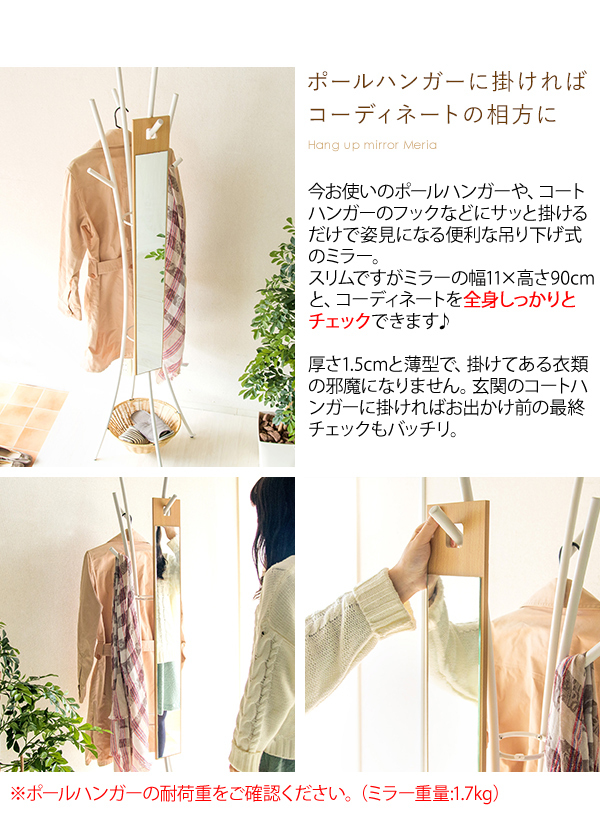 ポールハンガーに掛ければ
コーディネートの相方に

Hang up mirror Meria

今お使いのポールハンガーや、コートハンガーのフックなどにサッと掛けるだけで姿見になる便利な吊り下げ式のミラー。
スリムですがミラーの幅11×高さ90cmと、コーディネートを全身しっかりとチェックできます♪

厚さ1.5cmと薄型で、掛けてある衣類の邪魔になりません。玄関のコートハンガーに掛ければお出かけ前の最終チェックもバッチリ。

※ポールハンガーの耐荷重をご確認ください。（ミラー重量:1.7kg）