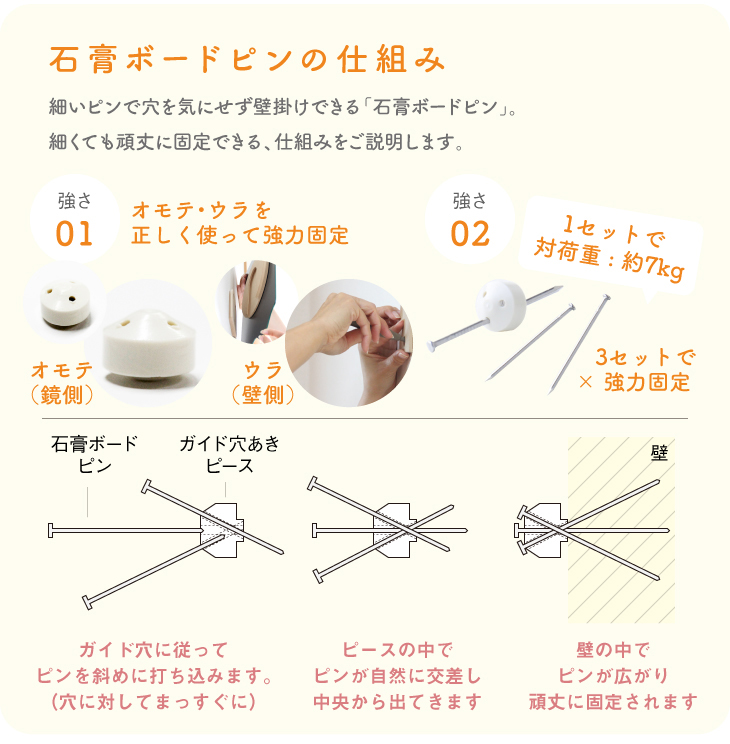 石膏ボードピンの仕組み

細いピンで穴を気にせず壁掛けできる「石膏ボードピン」。
細くても頑丈に固定できる、仕組みをご説明します。

強さ
01

オモテ・ウラを
正しく使って強力固定

オモテ
（鏡側）

ウラ
（壁側）

強さ
02

1セットで
対荷重：約7kg

3セットで
× 強力固定

石膏ボード
ピン

ガイド穴あき
ピース

壁

ガイド穴に従って
ピンを斜めに打ち込みます。
（穴に対してまっすぐに）

ピースの中で
ピンが自然に交差し
中央から出てきます

壁の中で
ピンが広がり
頑丈に固定されます