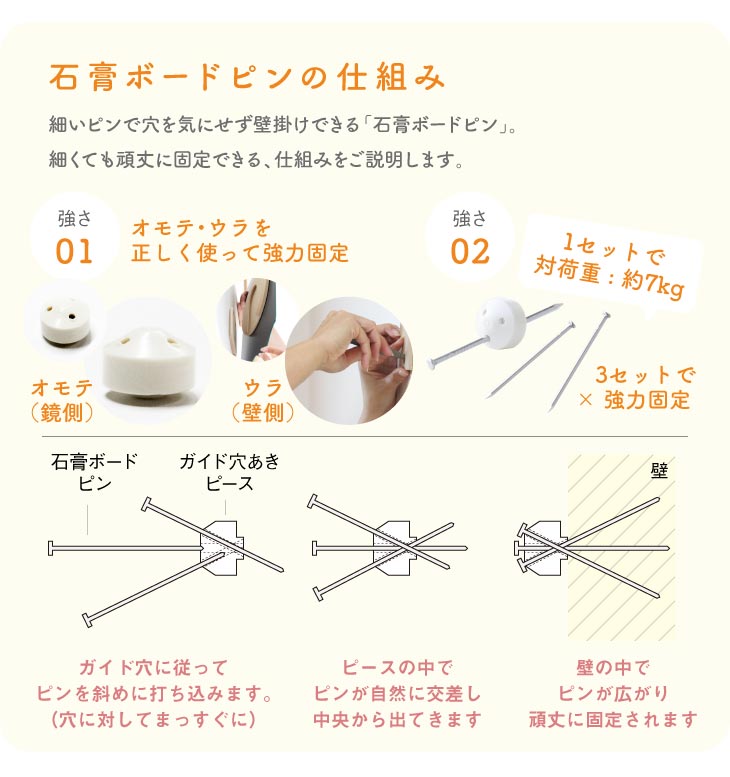 石膏ボードピンの仕組み

細いピンで穴を気にせず壁掛けできる「石膏ボードピン」。
細くても頑丈に固定できる、仕組みをご説明します。

強さ
01

オモテ・ウラを
正しく使って強力固定

オモテ
（鏡側）

ウラ
（壁側）

強さ
02

1セットで
対荷重：約7kg

3セットで
× 強力固定

石膏ボード
ピン

ガイド穴あき
ピース

壁

ガイド穴に従って
ピンを斜めに打ち込みます。
（穴に対してまっすぐに）

ピースの中で
ピンが自然に交差し
中央から出てきます

壁の中で
ピンが広がり
頑丈に固定されます