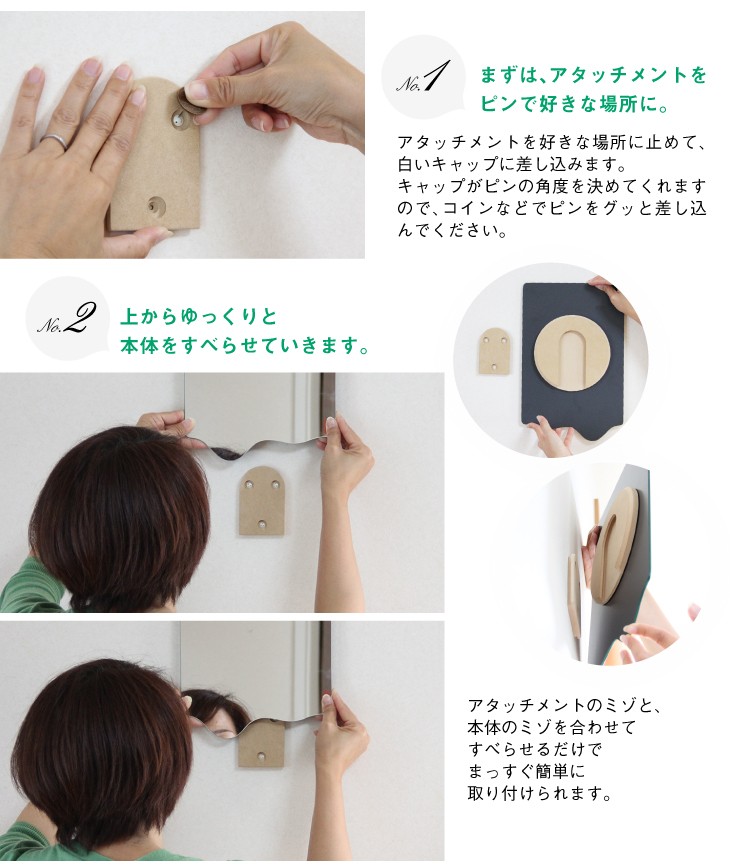 No.1 まずは、アタッチメントをピンで好きな場所に。

アタッチメントを好きな場所に止めて、白いキャップに差し込みます。
キャップがピンの角度を決めてくれますので、コインなどでピンをグッと差し込んでください。

No.2 上からゆっくりと本体をすべらせていきます。

アタッチメントのミゾと、本体のミゾを合わせてすべらせるだけでまっすぐ簡単に取り付けられます。