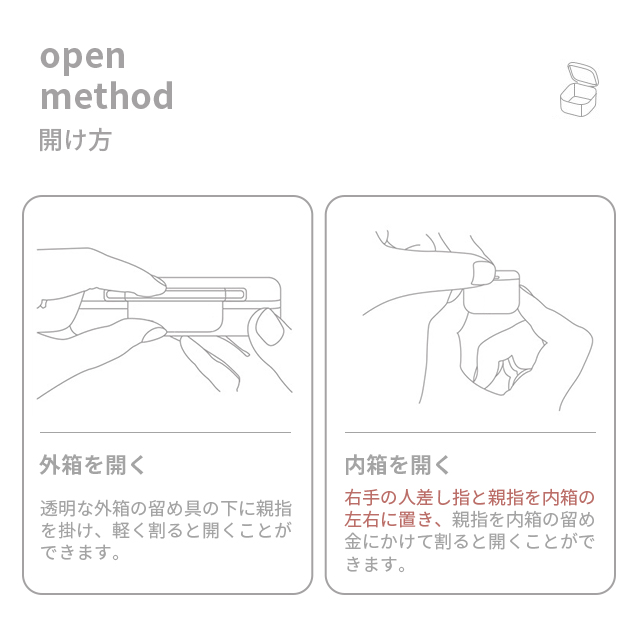 open
method
開け方

外箱を開く

透明な外箱の留め具の下に親指を掛け、軽く割ると開くことができます。

内箱を開く

右手の人差し指と親指を内箱の左右に置き、親指を内箱の留め金にかけて割ると開くことができます。