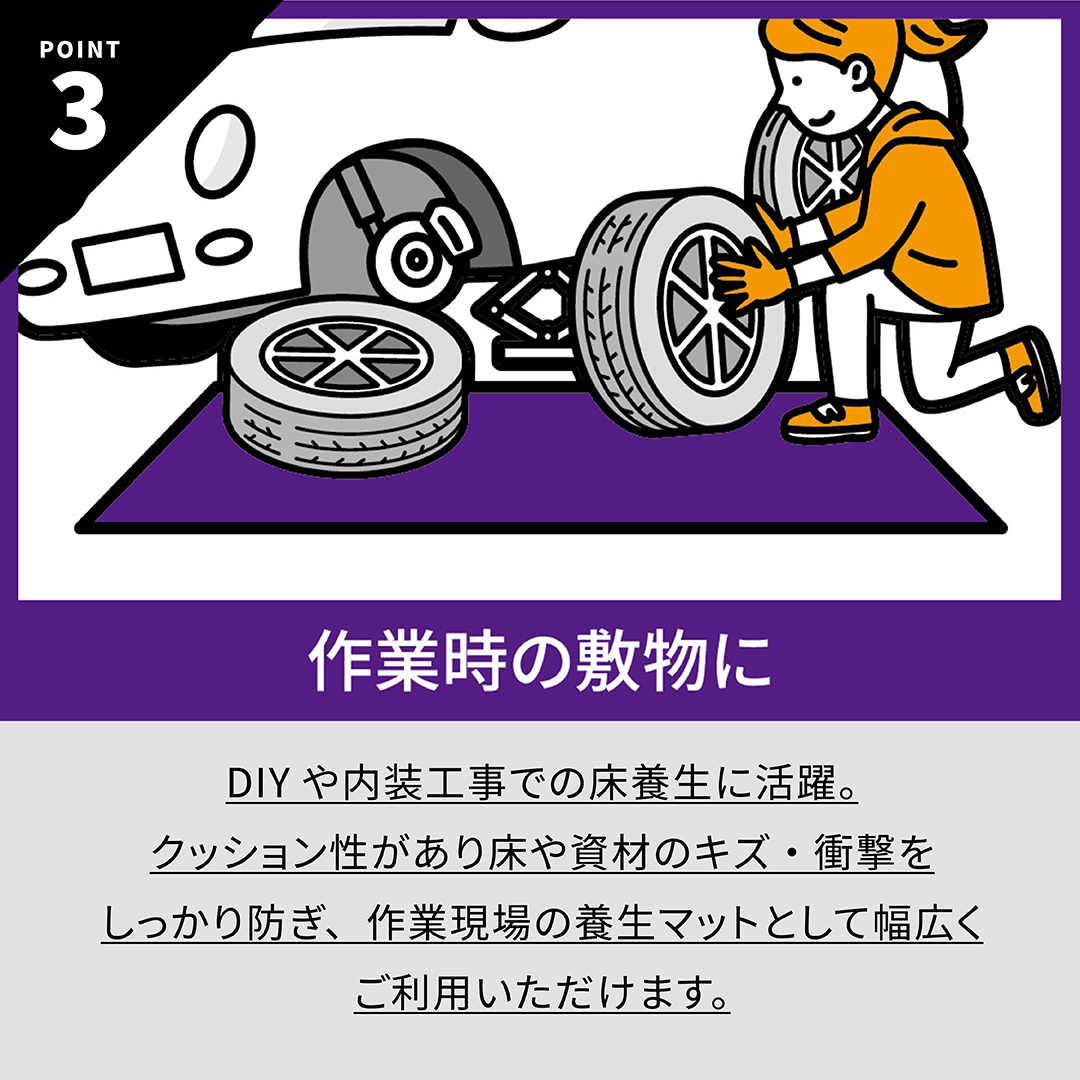 POINT
3

作業時の敷物に

DIY や内装工事での床養生に活躍。
クッション性があり床や資材のキズ・衝撃を
しっかり防ぎ、作業現場の養生マットとして幅広く
ご利用いただけます。