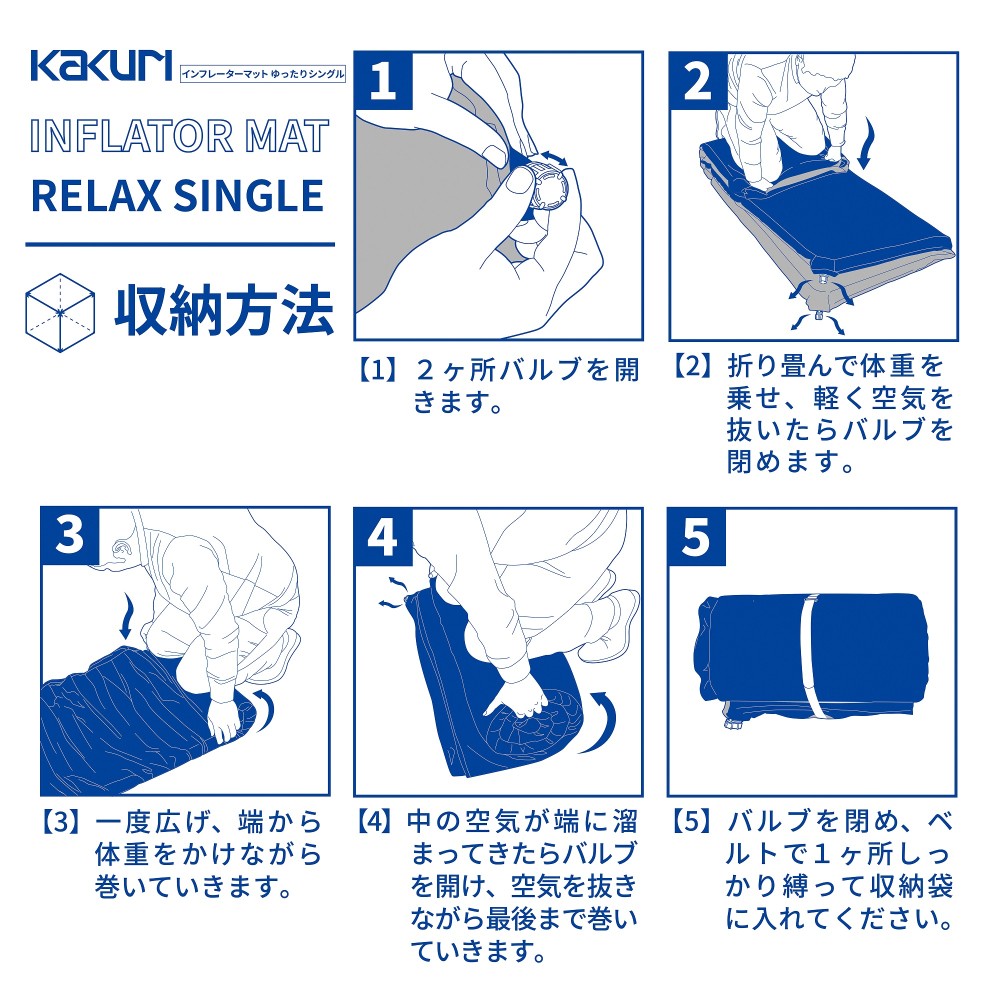 KAKURI インフレーターマット ゆったりシングル

INFLATOR MAT
RELAX SINGLE

収納方法

1

【1】２ヶ所バルブを開きます。

2

【2】折り畳んで体重を乗せ、軽く空気を抜いたらバルブを閉めます。

3

【3】一度広げ、端から体重をかけながら巻いていきます。

4

【4】中の空気が端に溜まってきたらバルブを開け、空気を抜きながら最後まで巻いていきます。

5

【5】バルブを閉め、ベルトで１ヶ所しっかり縛って収納袋に入れてください。