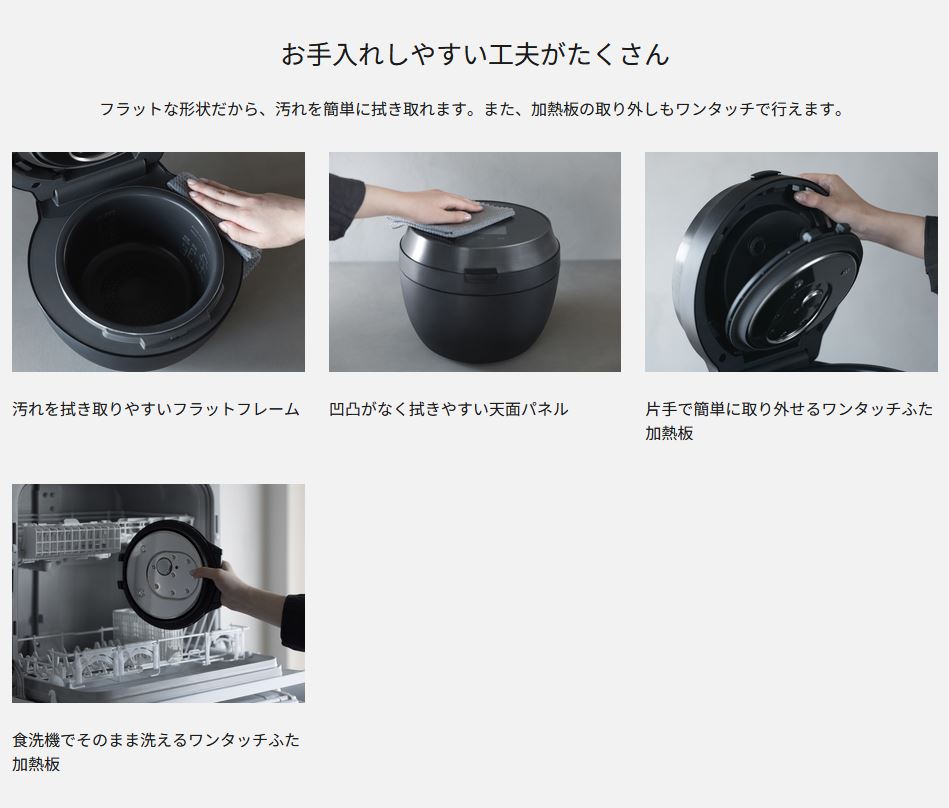 お手入れしやすい工夫がたくさん

フラットな形状だから、汚れを簡単に拭き取れます。また、加熱板の取り外しもワンタッチで行えます。

汚れを拭き取りやすいフラットフレーム

凹凸がなく拭きやすい天面パネル

片手で簡単に取り外せるワンタッチふた加熱板

食洗機でそのまま洗えるワンタッチふた加熱板