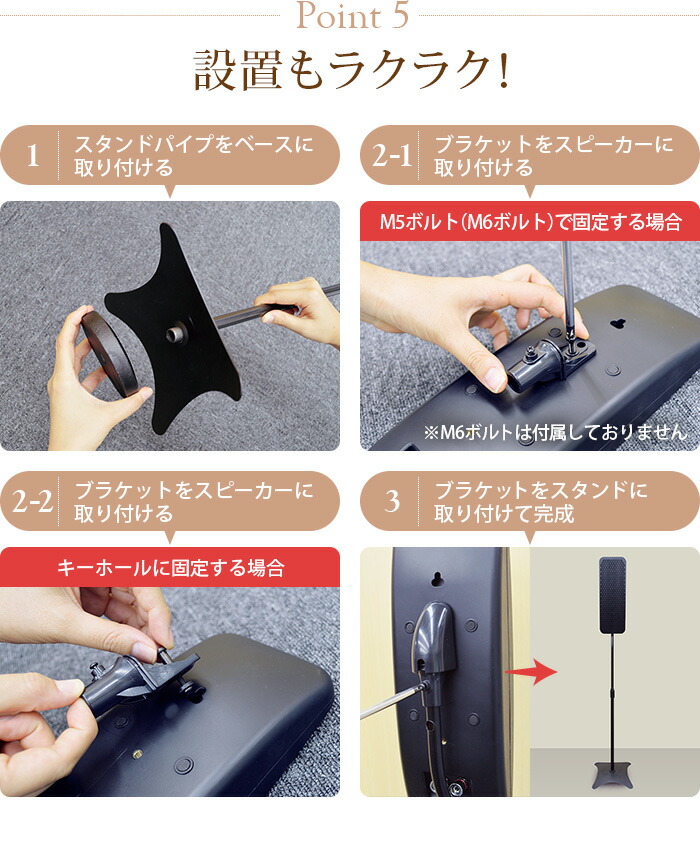 Point 5

設置もラクラク!

1 スタンドパイプをベースに取り付ける

2-1 ブラケットをスピーカーに取り付ける

M5ボルト(M6ボルト)で固定する場合

※M6ボルトは付属しておりません

2-2 ブラケットをスピーカーに取り付ける

キーホールに固定する場合

3 ブラケットをスタンドに取り付けて完成