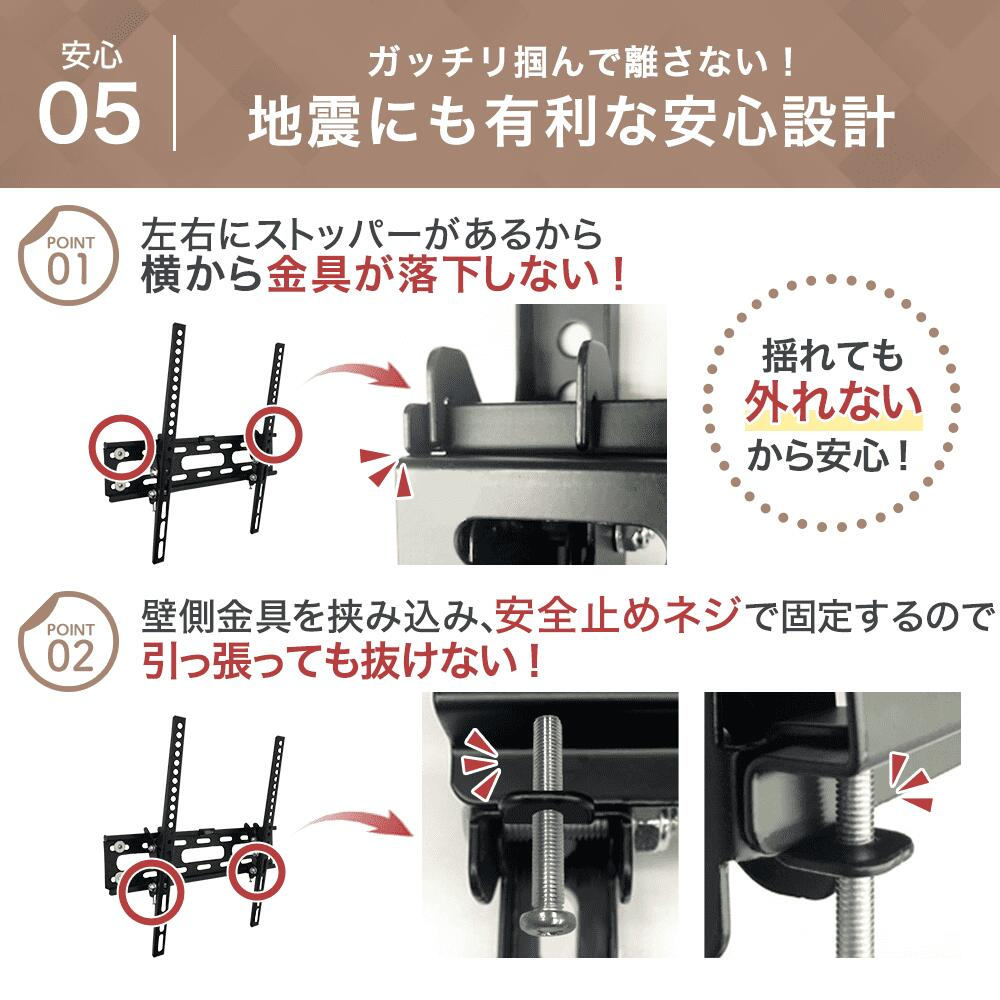 安心
05

ガッチリ掴んで離さない！
地震にも有利な安心設計

POINT
01
左右にストッパーがあるから
横から金具が落下しない！

揺れても
外れない
から安心！

POINT
02
壁側金具を挟み込み、安全止めネジで固定するので
引っ張っても抜けない！