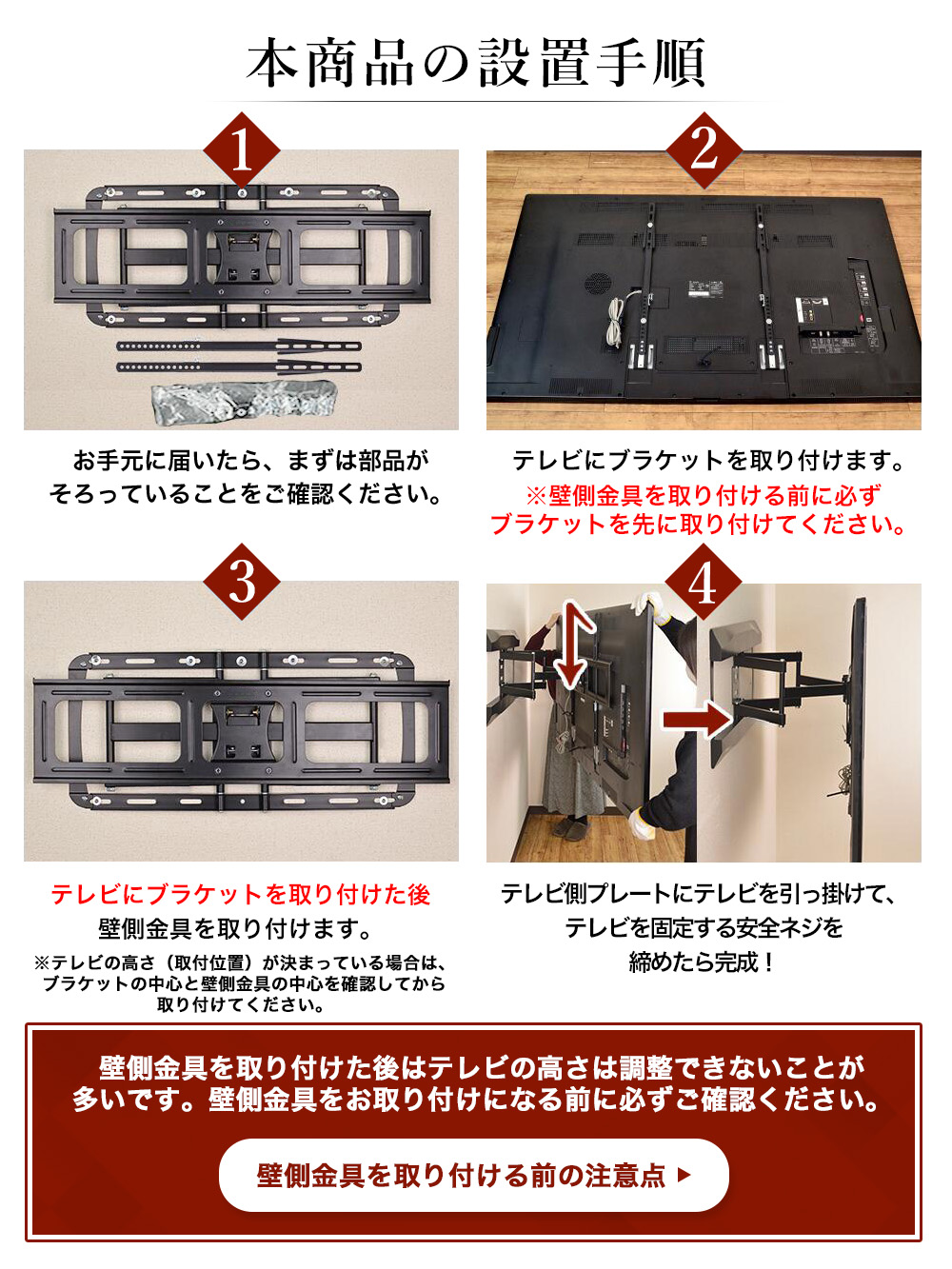 本商品の設置手順

1

お手元に届いたら、まずは部品がそろっていることをご確認ください。

2

テレビにブラケットを取り付けます。
※壁側金具を取り付ける前に必ずブラケットを先に取り付けてください。

3

テレビにブラケットを取り付けた後
壁側金具を取り付けます。
※テレビの高さ（取付位置）が決まっている場合は、ブラケットの中心と壁側金具の中心を確認してから取り付けてください。

4

テレビ側プレートにテレビを引っ掛けて、テレビを固定する安全ネジを締めたら完成！

壁側金具を取り付けた後はテレビの高さは調整できないことが多いです。壁側金具をお取り付けになる前に必ずご確認ください。

壁側金具を取り付ける前の注意点 ▶