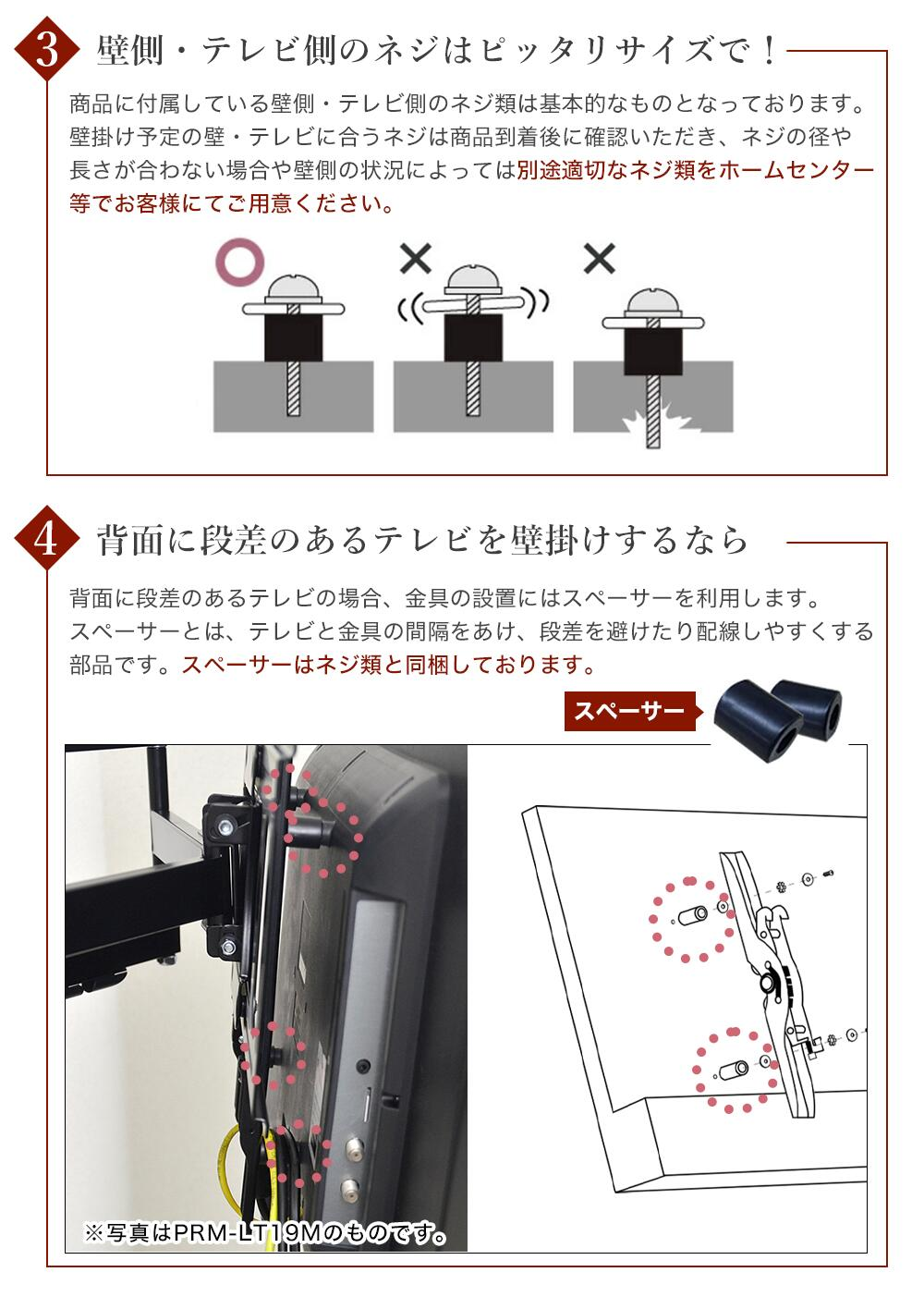 3 壁側・テレビ側のネジはピッタリサイズで！

商品に付属している壁側・テレビ側のネジ類は基本的なものとなっております。壁掛け予定の壁・テレビに合うネジは商品到着後に確認いただき、ネジの径や長さが合わない場合や壁側の状況によっては別途適切なネジ類をホームセンター等でお客様にてご用意ください。

○ × ×

4 背面に段差のあるテレビを壁掛けするなら

背面に段差のあるテレビの場合、金具の設置にはスペーサーを利用します。スペーサーとは、テレビと金具の間隔をあけ、段差を避けたり配線しやすくする部品です。スペーサーはネジ類と同梱しております。

スペーサー

※写真はPRM-LT19Mのものです。