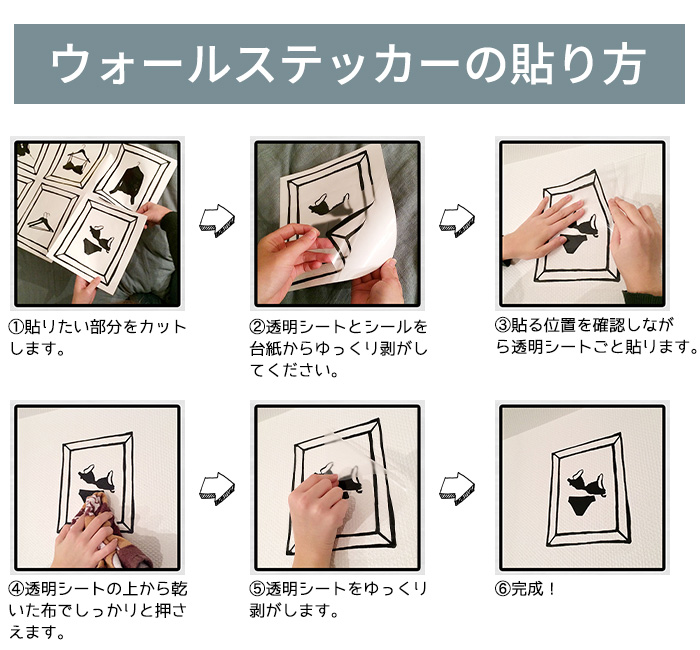 ウォールステッカーの貼り方

①貼りたい部分をカットします。

②透明シートとシールを台紙からゆっくり剥がしてください。

③貼る位置を確認しながら透明シートごと貼ります。

④透明シートの上から乾いた布でしっかりと押さえます。

⑤透明シートをゆっくり剥がします。

⑥完成！