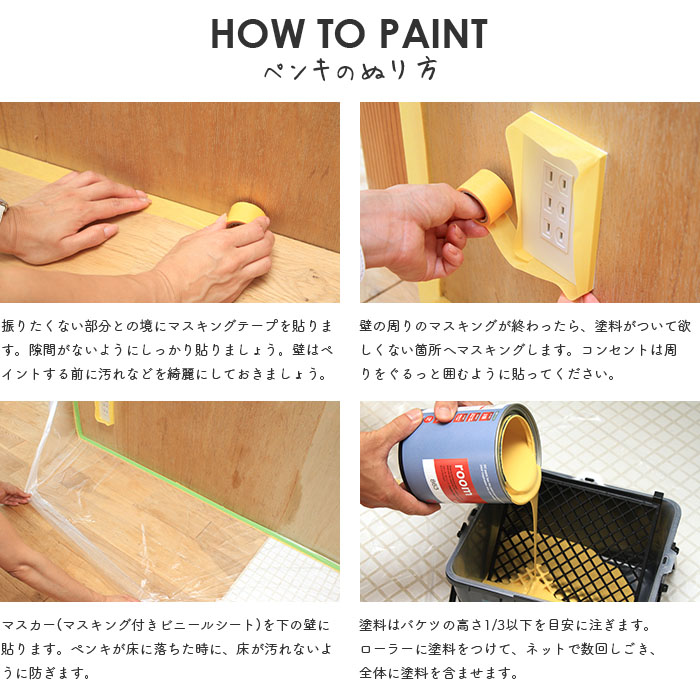 HOW TO PAINT
ペンキのぬり方

振りたくない部分との境にマスキングテープを貼ります。隙間がないようにしっかり貼りましょう。壁はペイントする前に汚れなどを綺麗にしておきましょう。

壁の周りのマスキングが終わったら、塗料がついて欲しくない箇所へマスキングします。コンセントは周りをぐるっと囲むように貼ってください。

room

マスカー(マスキング付きビニールシート)を下の壁に貼ります。ペンキが床に落ちた時に、床が汚れないように防ぎます。

塗料はバケツの高さ1/3以下を目安に注ぎます。ローラーに塗料をつけて、ネットで数回しごき、全体に塗料を含ませます。