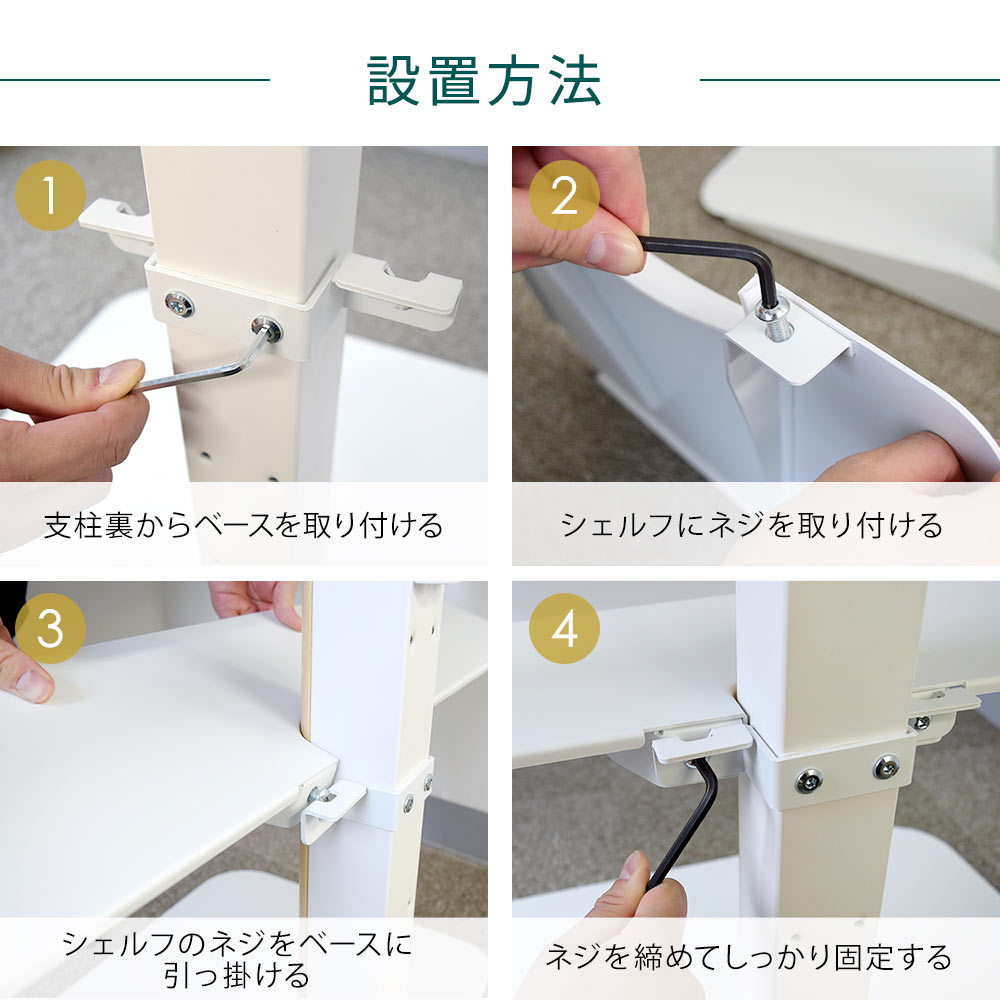 設置方法

1
支柱裏からベースを取り付ける

2
シェルフにネジを取り付ける

3
シェルフのネジをベースに引っ掛ける

4
ネジを締めてしっかり固定する