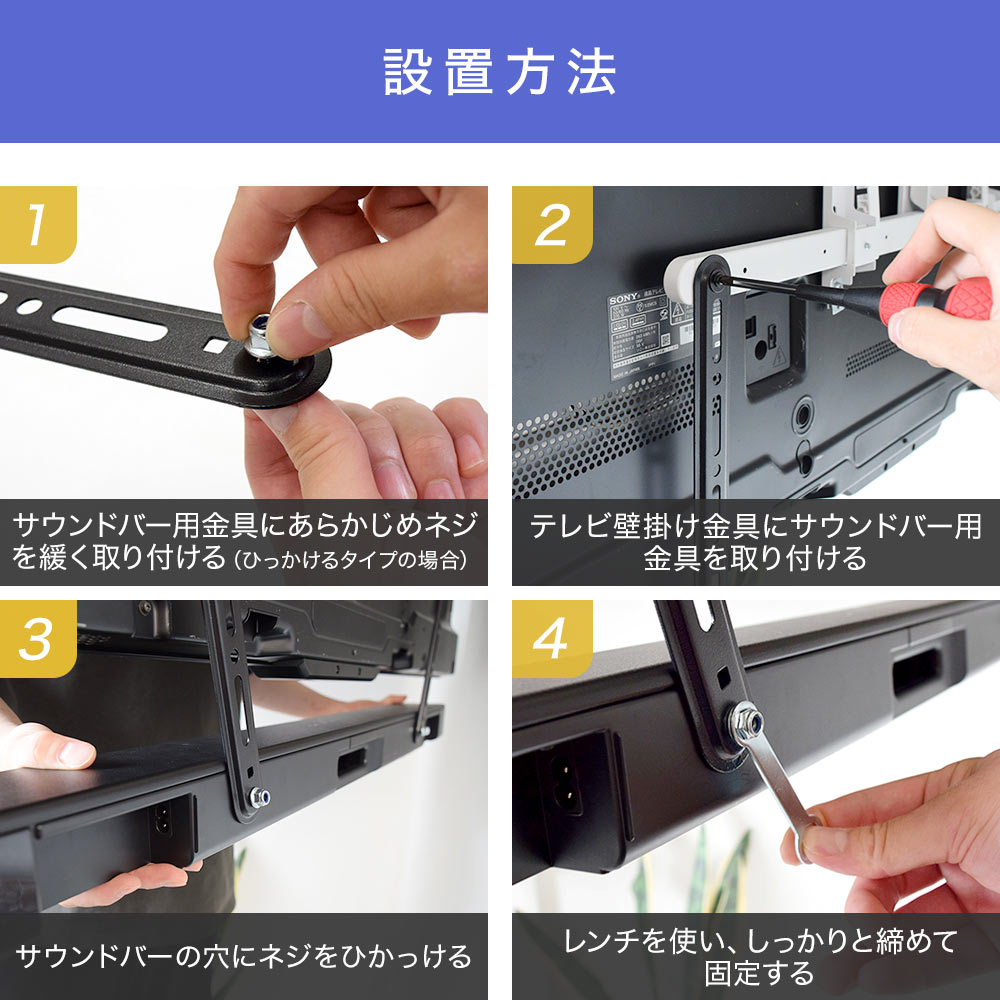 設置方法

1

サウンドバー用金具にあらかじめネジを緩く取り付ける（ひっかけるタイプの場合）

2

SONY

テレビ壁掛け金具にサウンドバー用金具を取り付ける

3

サウンドバーの穴にネジをひかっける

4

レンチを使い、しっかりと締めて固定する