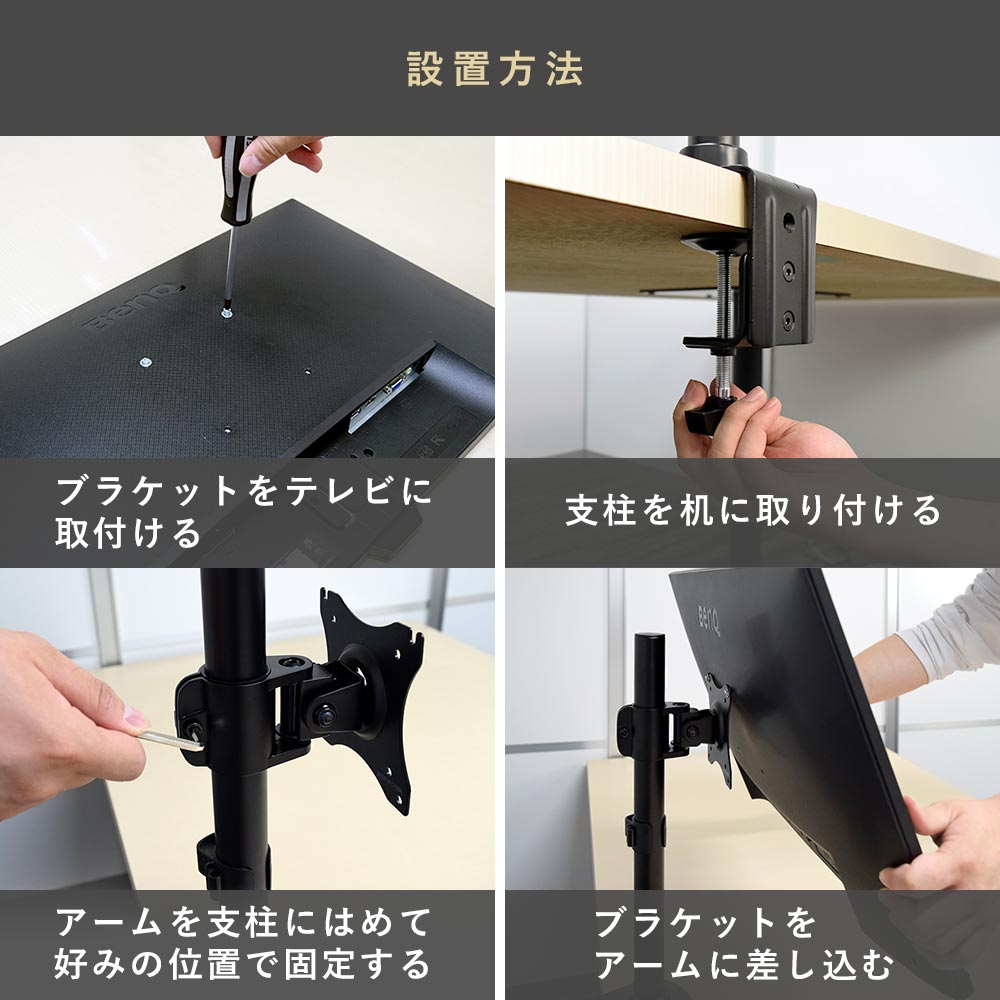 設置方法

BenQ

ブラケットをテレビに取付ける

支柱を机に取り付ける

アームを支柱にはめて好みの位置で固定する

BenQ

ブラケットをアームに差し込む