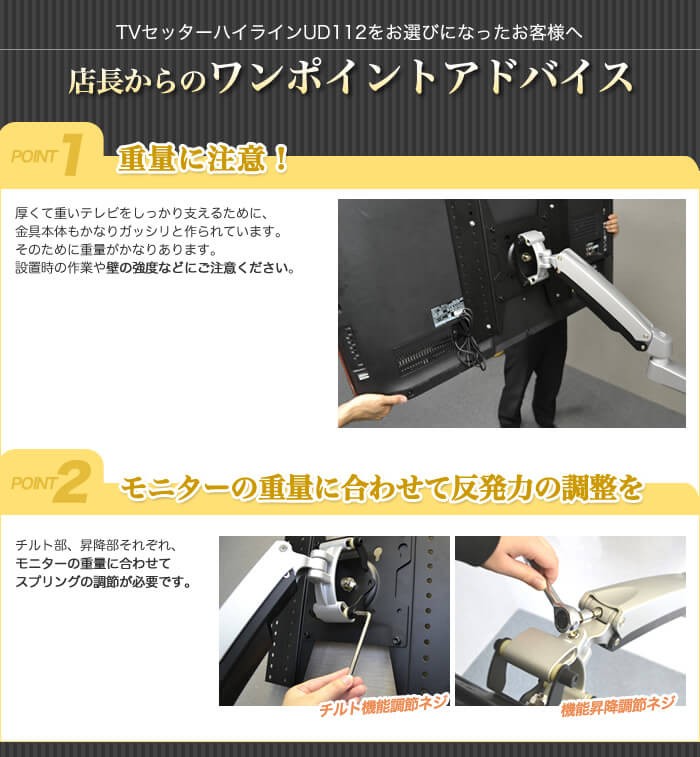 TVセッターハイラインUD112をお選びになったお客様へ

店長からのワンポイントアドバイス

POINT 1 重量に注意！

厚くて重いテレビをしっかり支えるために、金具本体もかなりガッシリと作られています。そのために重量がかなりあります。設置時の作業や壁の強度などにご注意ください。

POINT 2 モニターの重量に合わせて反発力の調整を

チルト部、昇降部それぞれ、モニターの重量に合わせてスプリングの調節が必要です。

チルト機能調節ネジ

機能昇降調節ネジ