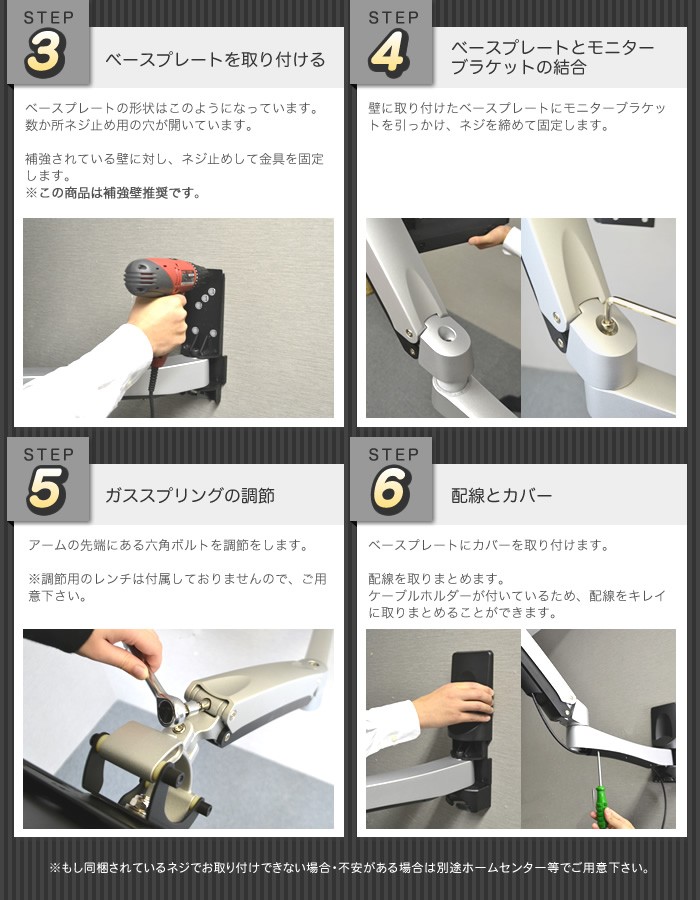 STEP 3 ベースプレートを取り付ける

ベースプレートの形状はこのようになっています。数か所ネジ止め用の穴が開いています。

補強されている壁に対し、ネジ止めして金具を固定します。
※この商品は補強壁推奨です。

STEP 4 ベースプレートとモニターブラケットの結合

壁に取り付けたベースプレートにモニターブラケットを引っかけ、ネジを締めて固定します。

STEP 5 ガススプリングの調節

アームの先端にある六角ボルトを調節をします。

※調節用のレンチは付属しておりませんので、ご用意下さい。

STEP 6 配線とカバー

ベースプレートにカバーを取り付けます。

配線を取りまとめます。
ケーブルホルダーが付いているため、配線をキレイに取りまとめることができます。

※もし同梱されているネジでお取り付けできない場合・不安がある場合は別途ホームセンター等でご用意下さい。