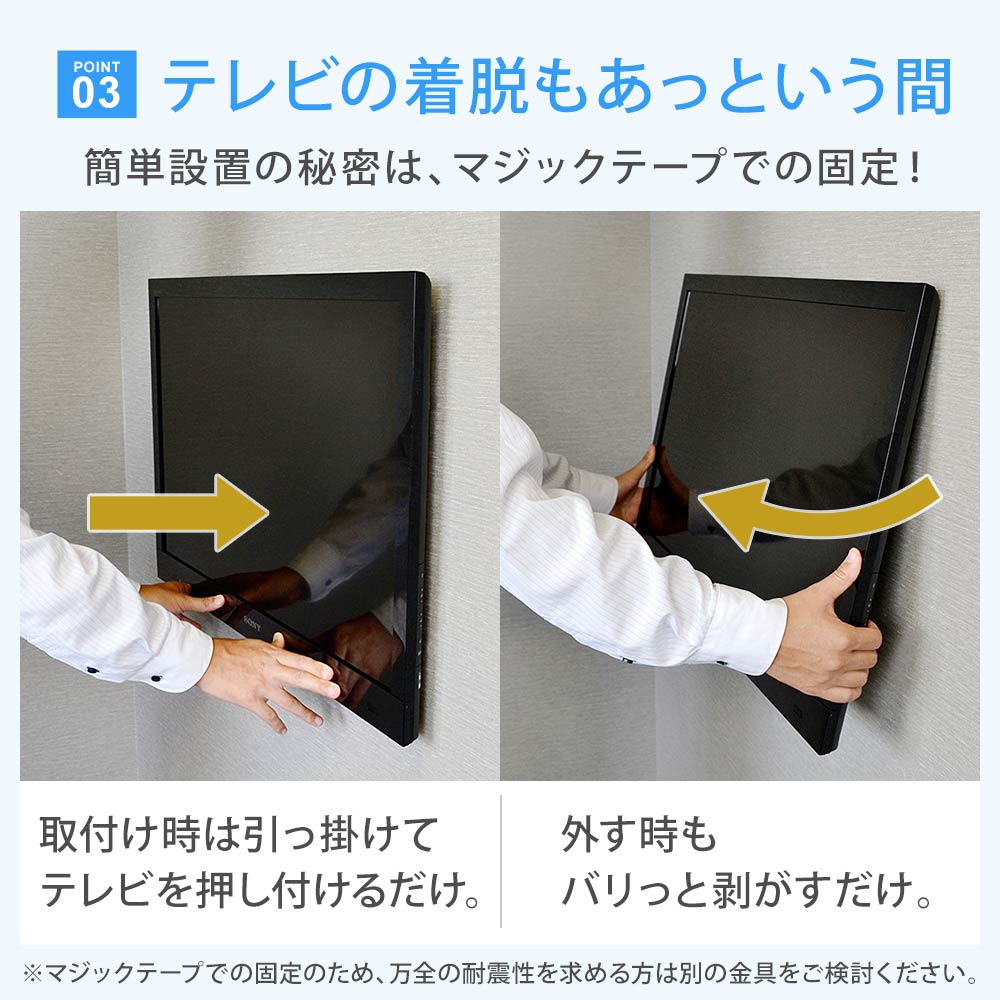 POINT 03 テレビの着脱もあっという間

簡単設置の秘密は、マジックテープでの固定！

SONY

取付け時は引っ掛けて テレビを押し付けるだけ。

外す時も バリっと剥がすだけ。

※マジックテープでの固定のため、万全の耐震性を求める方は別の金具をご検討ください。