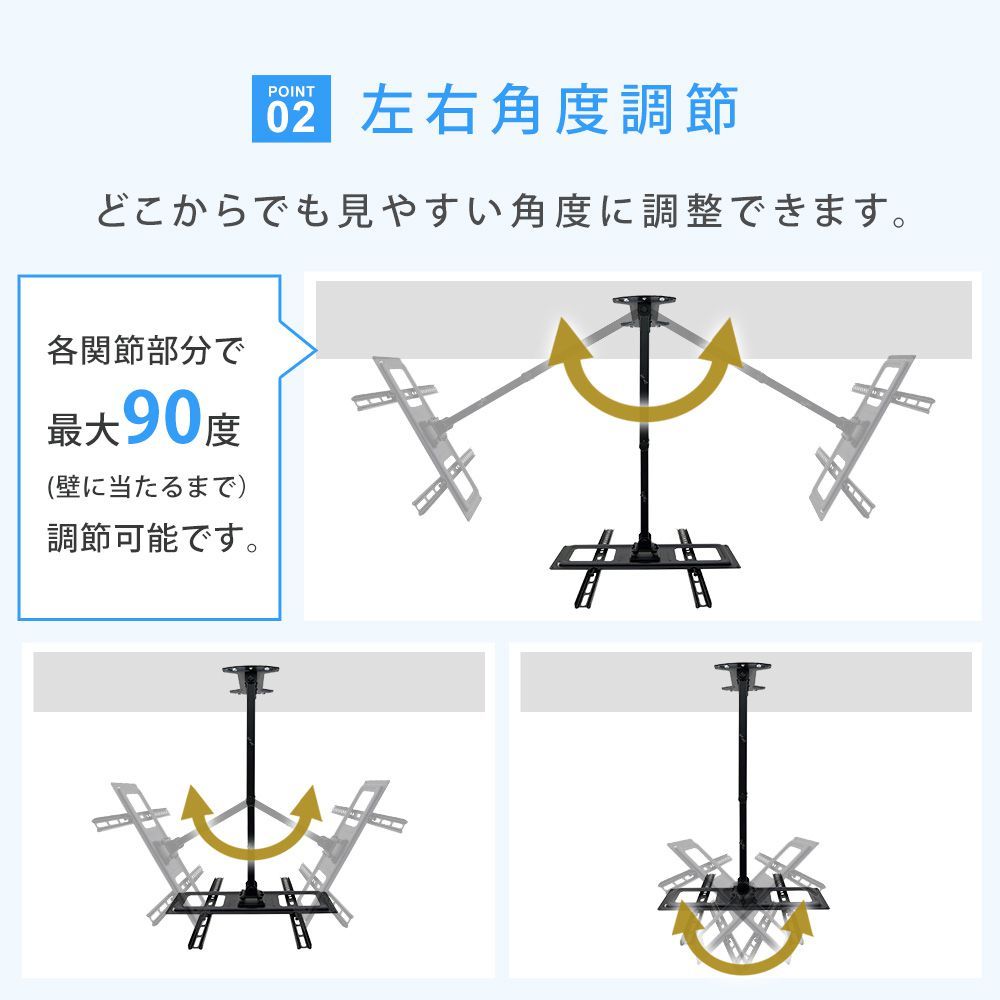 POINT 02 左右角度調節

どこからでも見やすい角度に調整できます。

各関節部分で
最大90度
(壁に当たるまで)
調節可能です。