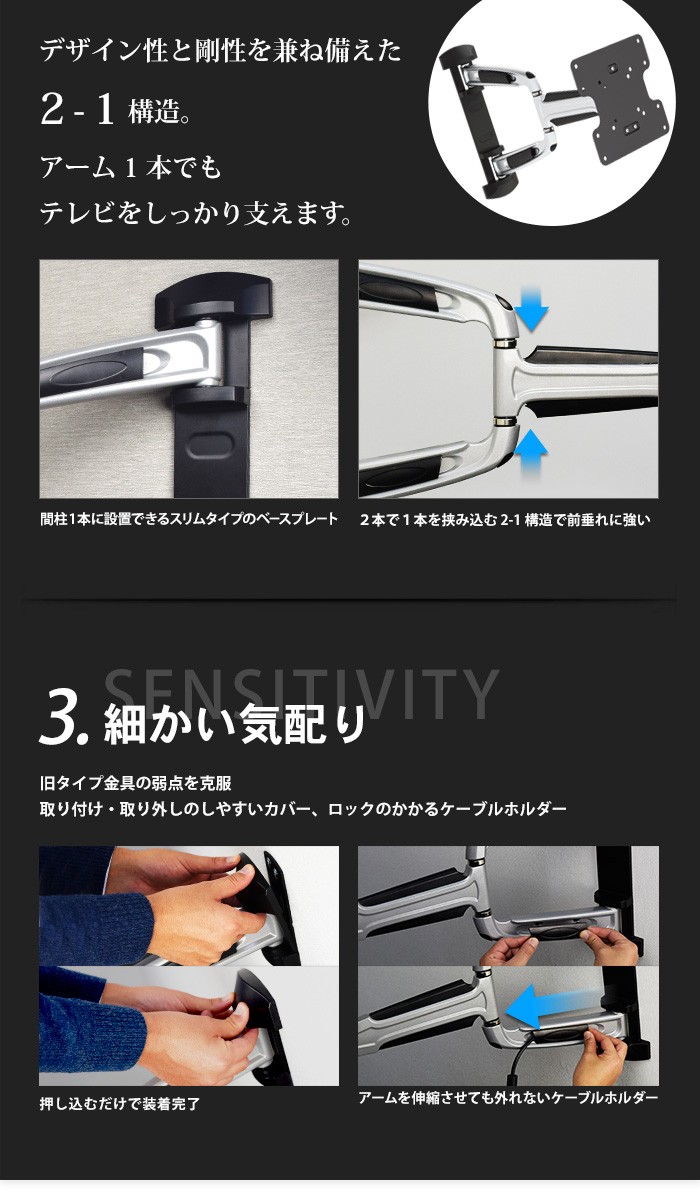 デザイン性と剛性を兼ね備えた

2 - 1 構造。

アーム 1 本でも
テレビをしっかり支えます。

間柱1本に設置できるスリムタイプのベースプレート

２本で１本を挟み込む 2-1 構造で前垂れに強い

SENSITIVITY

3. 細かい気配り

旧タイプ金具の弱点を克服
取り付け・取り外しのしやすいカバー、ロックのかかるケーブルホルダー

押し込むだけで装着完了

アームを伸縮させても外れないケーブルホルダー