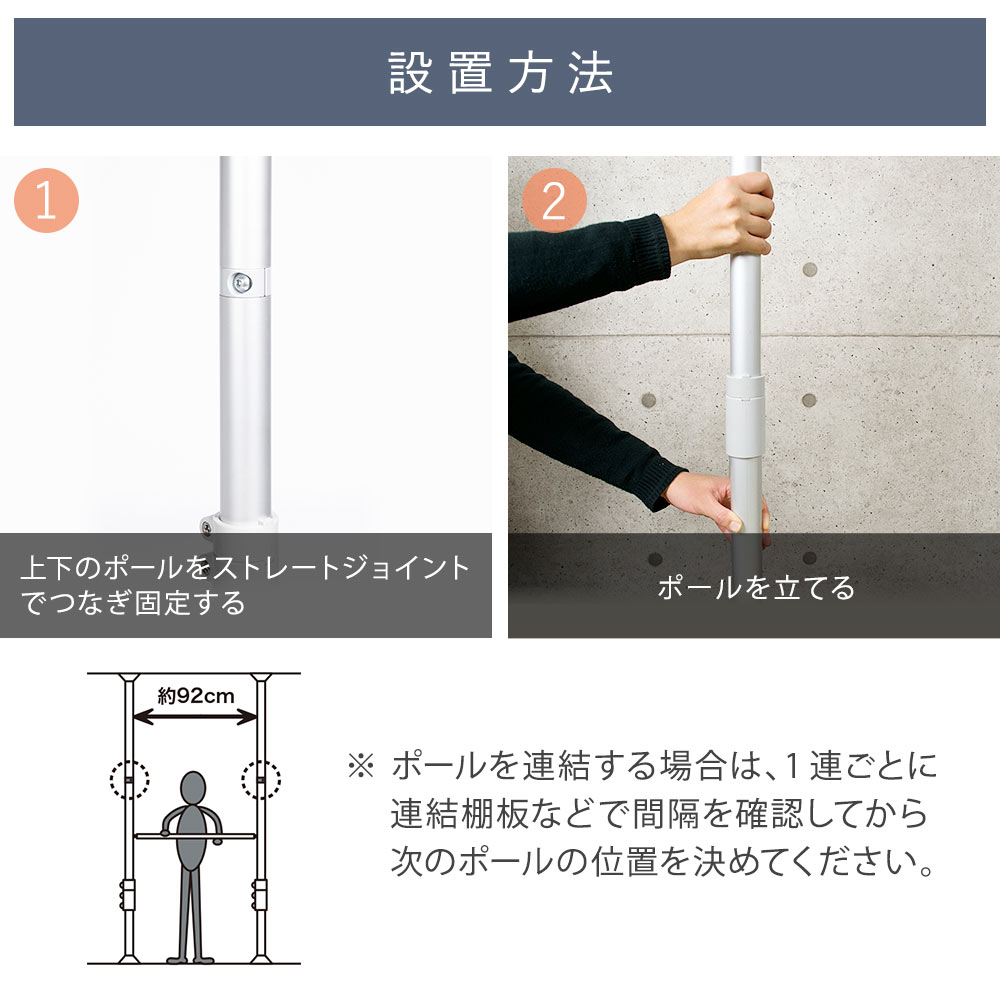 設置方法

1

上下のポールをストレートジョイントでつなぎ固定する

2

ポールを立てる

約92cm

※ ポールを連結する場合は、1連ごとに連結棚板などで間隔を確認してから次のポールの位置を決めてください。