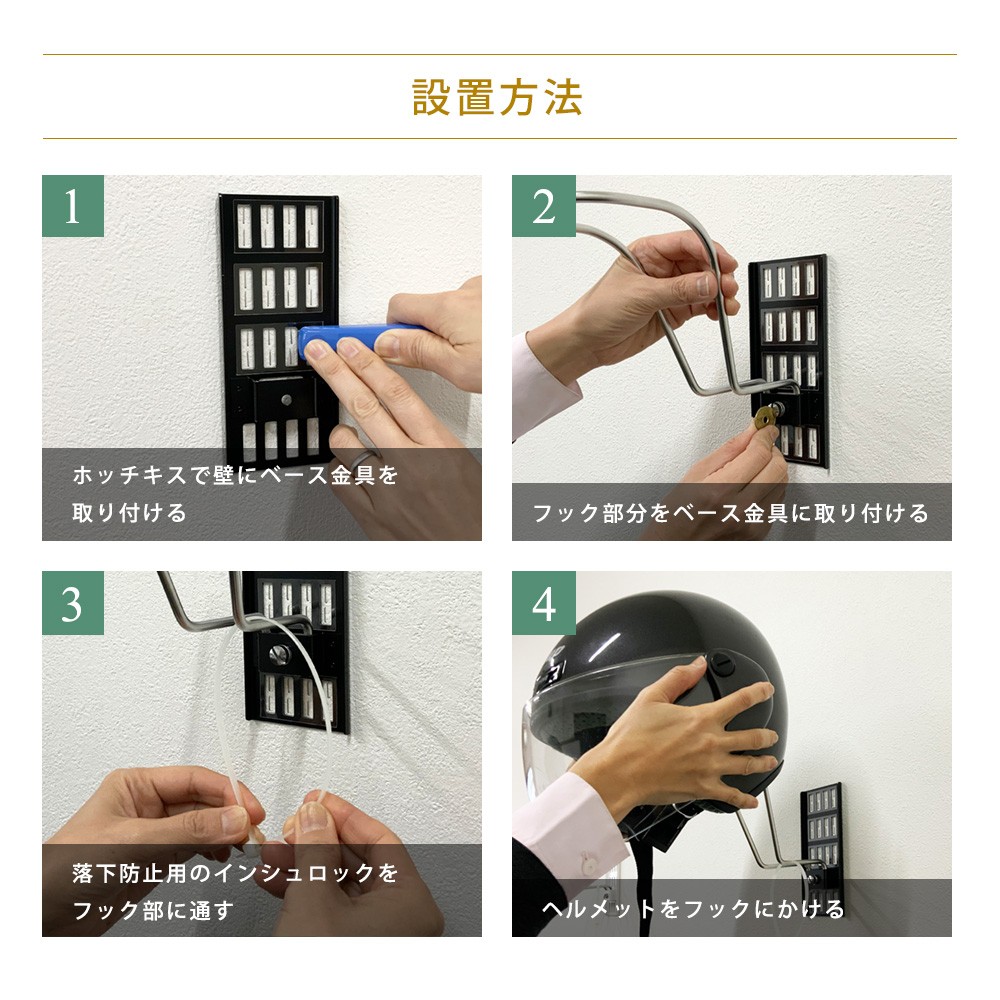 設置方法

1

ホッチキスで壁にベース金具を取り付ける

2

フック部分をベース金具に取り付ける

3

落下防止用のインシュロックをフック部に通す

4

ヘルメットをフックにかける