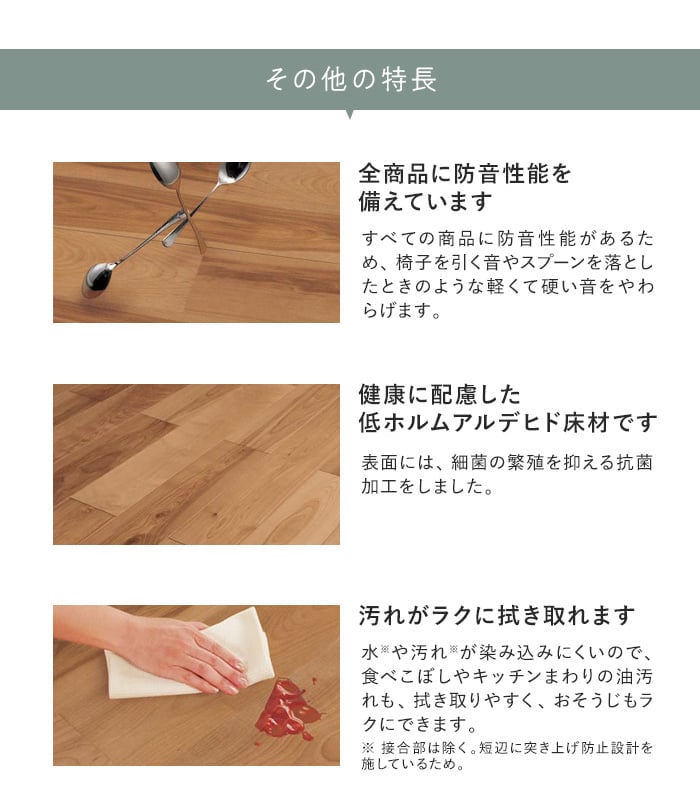 その他の特長

全商品に防音性能を備えています

すべての商品に防音性能があるため、椅子を引く音やスプーンを落としたときのような軽くて硬い音をやわらげます。

健康に配慮した低ホルムアルデヒド床材です

表面には、細菌の繁殖を抑える抗菌加工をしました。

汚れがラクに拭き取れます

水※や汚れ※が染み込みにくいので、食べこぼしやキッチンまわりの油汚れも、拭き取りやすく、おそうじもラクにできます。

※ 接合部は除く。短辺に突き上げ防止設計を施しているため。