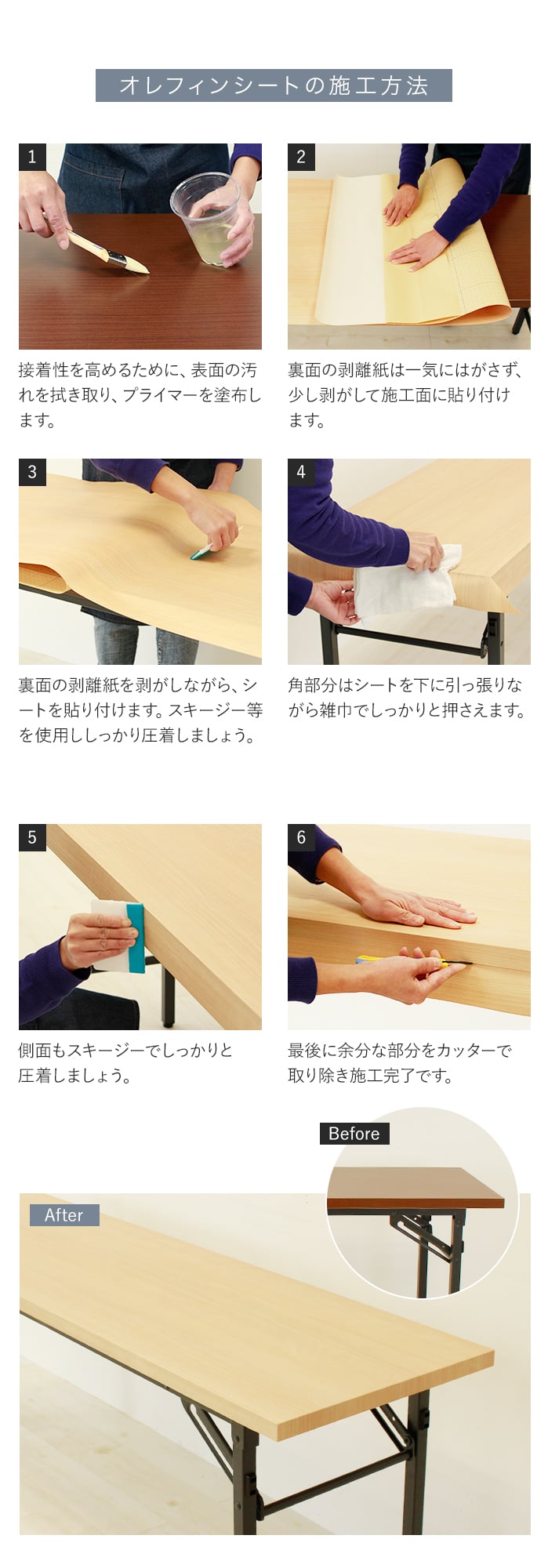 オレフィンシートの施工方法

1

接着性を高めるために、表面の汚れを拭き取り、プライマーを塗布します。

2

裏面の剥離紙は一気にはがさず、少し剥がして施工面に貼り付けます。

3

裏面の剥離紙を剥がしながら、シートを貼り付けます。スキージー等を使用ししっかり圧着しましょう。

4

角部分はシートを下に引っ張りながら雑巾でしっかりと押さえます。

5

側面もスキージーでしっかりと圧着しましょう。

6

最後に余分な部分をカッターで取り除き施工完了です。

Before

After