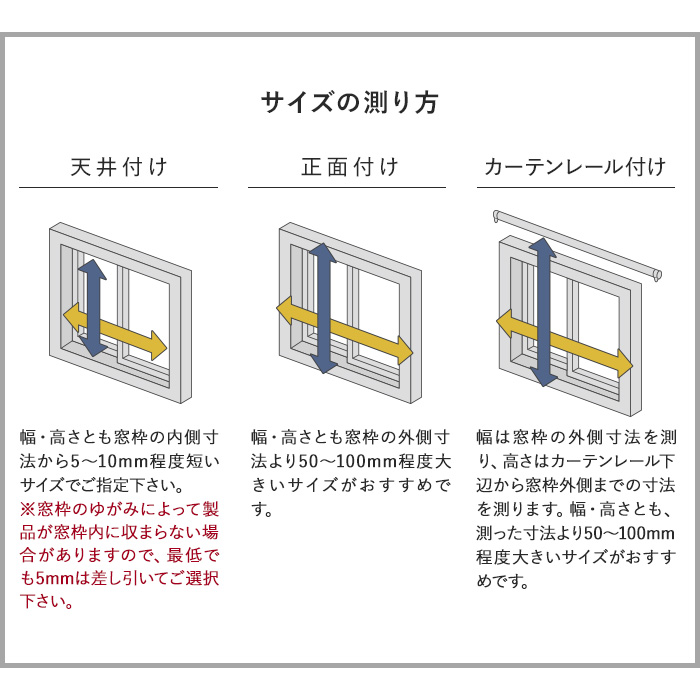 サイズの測り方

天井付け

幅・高さとも窓枠の内側寸法から5～10mm程度短いサイズでご指定下さい。
※窓枠のゆがみによって製品が窓枠内に収まらない場合がありますので、最低でも5mmは差し引いてご選択下さい。

正面付け

幅・高さとも窓枠の外側寸法より50～100mm程度大きいサイズがおすすめです。

カーテンレール付け

幅は窓枠の外側寸法を測り、高さはカーテンレール下辺から窓枠外側までの寸法を測ります。幅・高さとも、測った寸法より50～100mm程度大きいサイズがおすすめです。