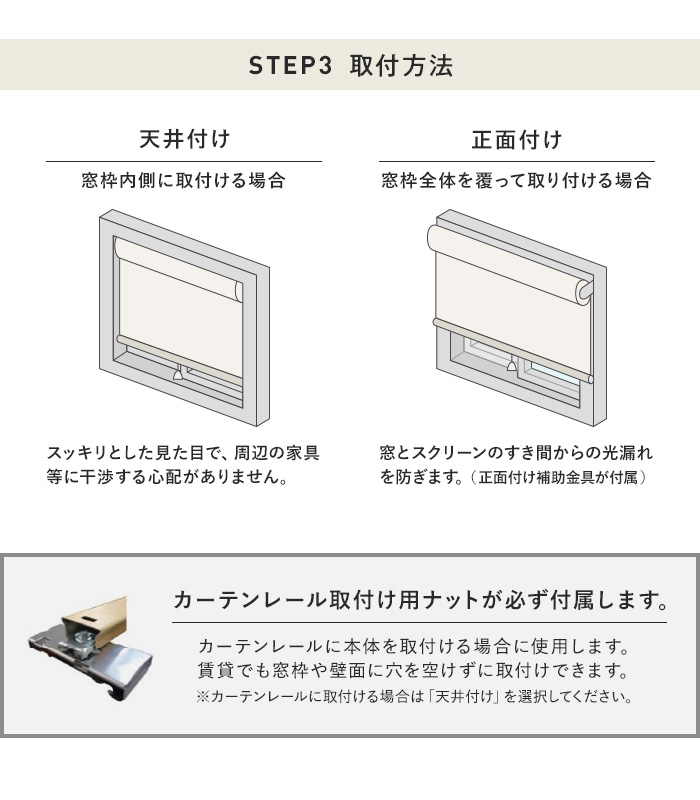 STEP3 取付方法

天井付け

窓枠内側に取付ける場合

スッキリとした見た目で、周辺の家具等に干渉する心配がありません。

正面付け

窓枠全体を覆って取り付ける場合

窓とスクリーンのすき間からの光漏れを防ぎます。（正面付け補助金具が付属）

カーテンレール取付け用ナットが必ず付属します。

カーテンレールに本体を取付ける場合に使用します。
賃貸でも窓枠や壁面に穴を空けずに取付けできます。
※カーテンレールに取付ける場合は「天井付け」を選択してください。