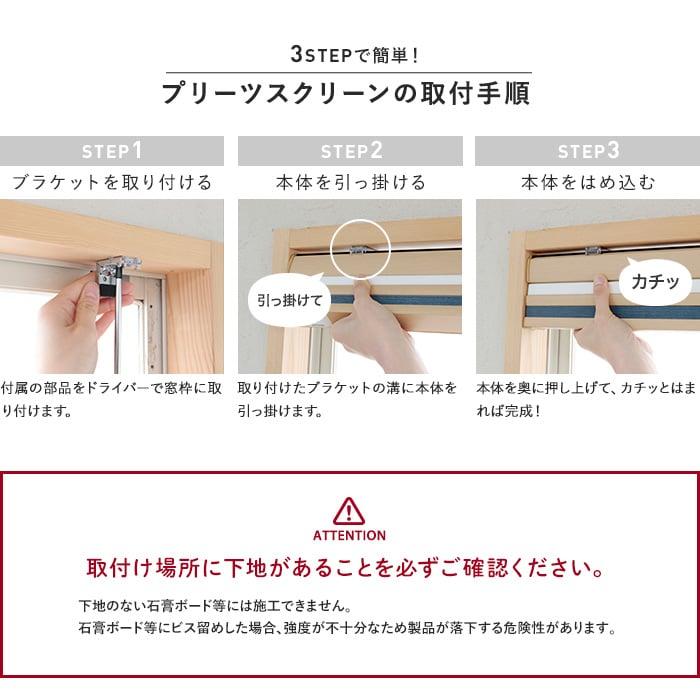 3STEPで簡単！

プリーツスクリーンの取付手順

STEP1

ブラケットを取り付ける

付属の部品をドライバーで窓枠に取り付けます。

STEP2

本体を引っ掛ける

引っ掛けて

取り付けたブラケットの溝に本体を引っ掛けます。

STEP3

本体をはめ込む

カチッ

本体を奥に押し上げて、カチッとはまれば完成！

ATTENTION

取付け場所に下地があることを必ずご確認ください。

下地のない石膏ボード等には施工できません。
石膏ボード等にビス留めした場合、強度が不十分なため製品が落下する危険性があります。