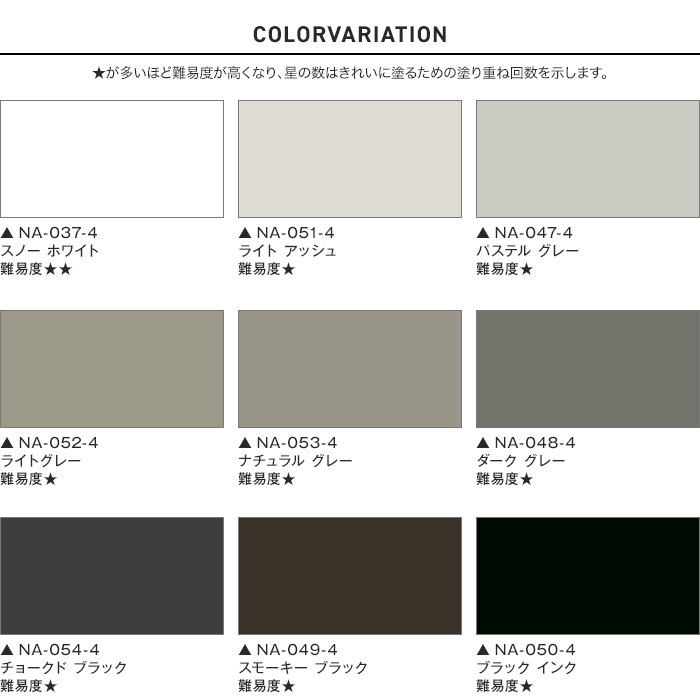 COLORVARIATION

★が多いほど難易度が高くなり、星の数はきれいに塗るための塗り重ね回数を示します。

▲ NA-037-4
スノー ホワイト
難易度★★

▲ NA-051-4
ライト アッシュ
難易度★

▲ NA-047-4
パステル グレー
難易度★

▲ NA-052-4
ライトグレー
難易度★

▲ NA-053-4
ナチュラル グレー
難易度★

▲ NA-048-4
ダーク グレー
難易度★

▲ NA-054-4
チョークド ブラック
難易度★

▲ NA-049-4
スモーキー ブラック
難易度★

▲ NA-050-4
ブラック インク
難易度★