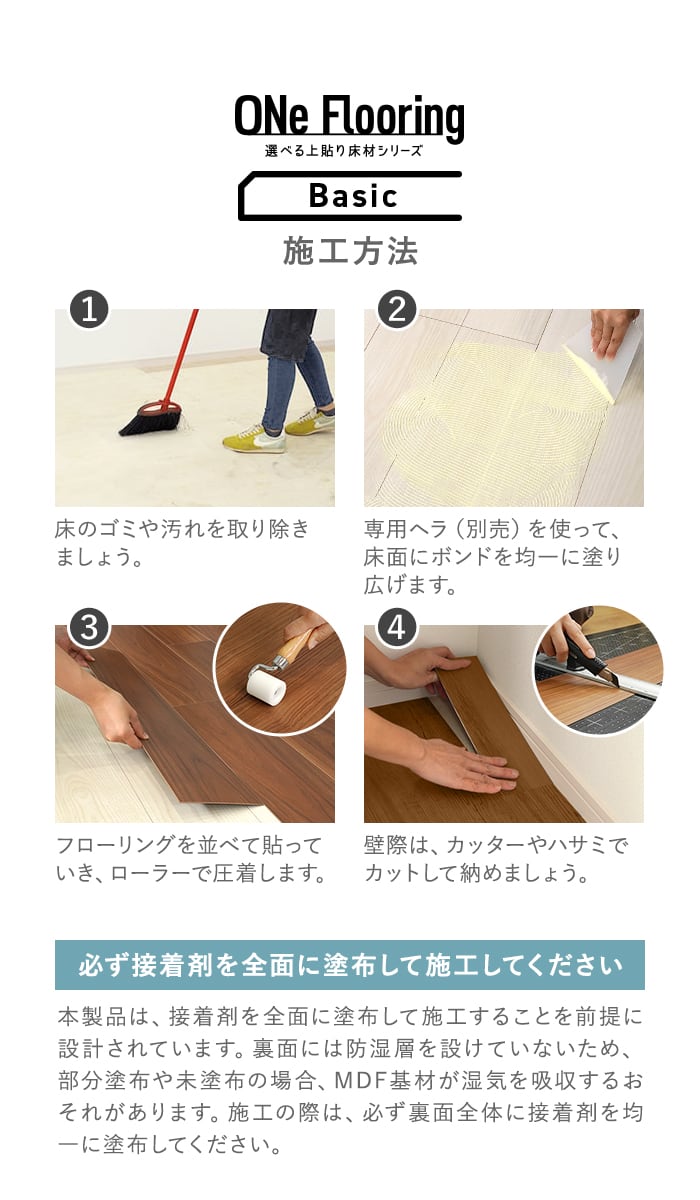 ONe Flooring
選べる上貼り床材シリーズ

Basic

施工方法

1
床のゴミや汚れを取り除きましょう。

2
専用ヘラ（別売）を使って、床面にボンドを均一に塗り広げます。

3
フローリングを並べて貼っていき、ローラーで圧着します。

4
壁際は、カッターやハサミでカットして納めましょう。

必ず接着剤を全面に塗布して施工してください

本製品は、接着剤を全面に塗布して施工することを前提に設計されています。裏面には防湿層を設けていないため、部分塗布や未塗布の場合、MDF基材が湿気を吸収するおそれがあります。施工の際は、必ず裏面全体に接着剤を均一に塗布してください。