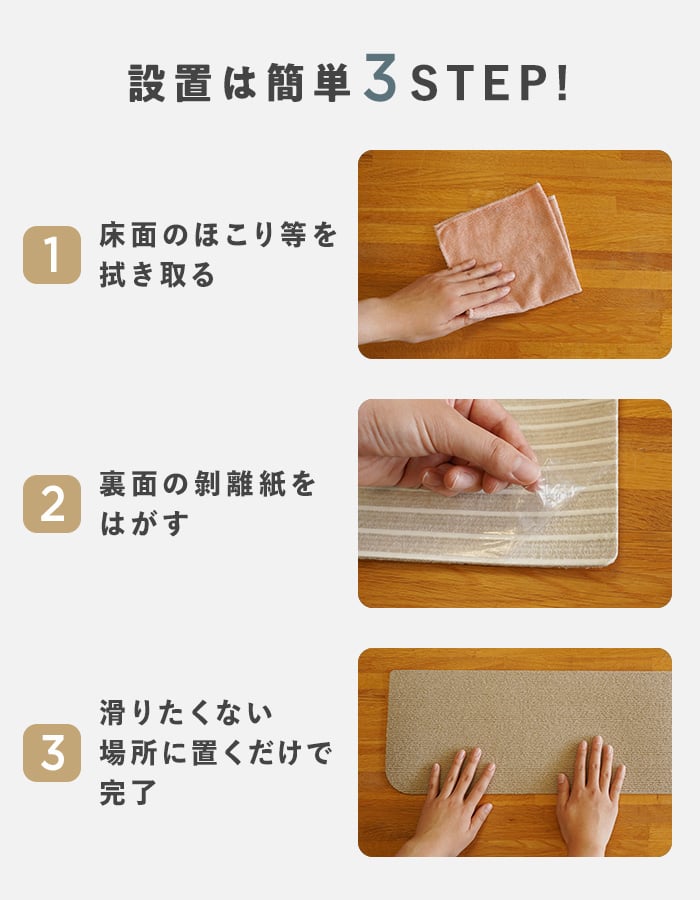 設置は簡単3STEP!

1 床面のほこり等を拭き取る

2 裏面の剥離紙をはがす

3 滑りたくない場所に置くだけで完了