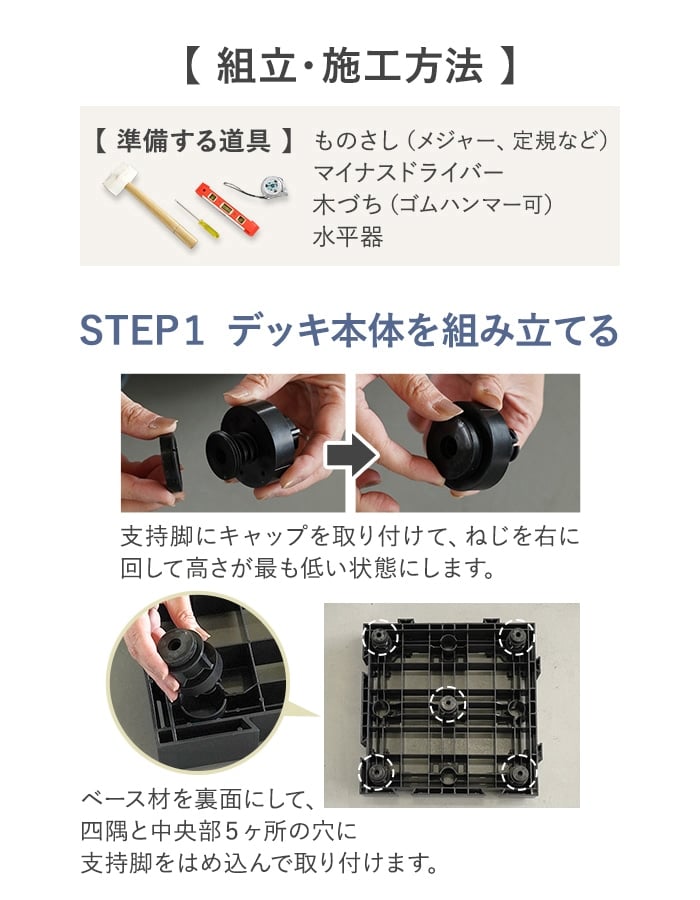 【 組立・施工方法 】

【 準備する道具 】

ものさし（メジャー、定規など）
マイナスドライバー
木づち（ゴムハンマー可）
水平器

STEP1 デッキ本体を組み立てる

支持脚にキャップを取り付けて、ねじを右に回して高さが最も低い状態にします。

ベース材を裏面にして、四隅と中央部5ヶ所の穴に支持脚をはめ込んで取り付けます。