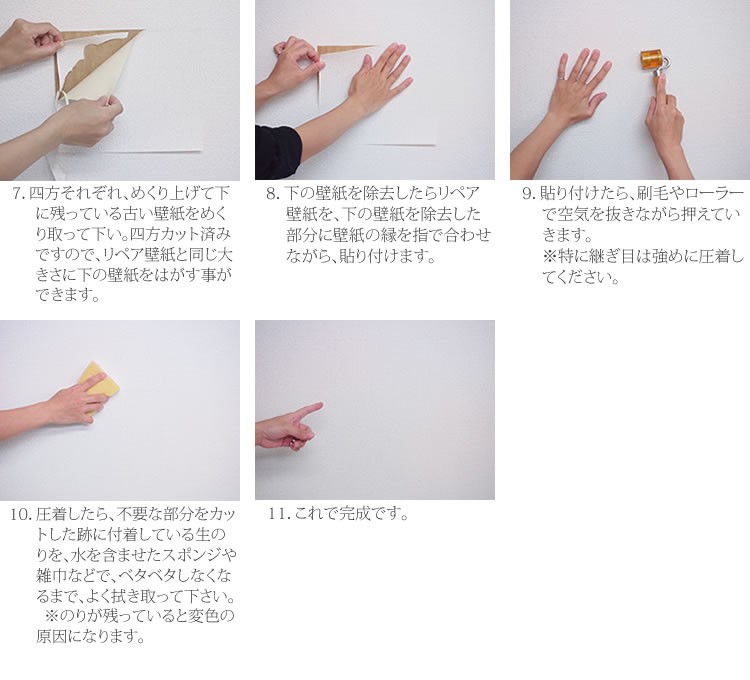 7. 四方それぞれ、めくり上げて下に残っている古い壁紙をめくり取って下い。四方カット済みですので、リペア壁紙と同じ大きさに下の壁紙をはがす事ができます。

8. 下の壁紙を除去したらリペア壁紙を、下の壁紙を除去した部分に壁紙の縁を指で合わせながら、貼り付けます。

9. 貼り付けたら、刷毛やローラーで空気を抜きながら押えていきます。
※特に継ぎ目は強めに圧着してください。

10. 圧着したら、不要な部分をカットした跡に付着している生のりを、水を含ませたスポンジや雑巾などで、ベタベタしなくなるまで、よく拭き取って下さい。
※のりが残っていると変色の原因になります。

11. これで完成です。