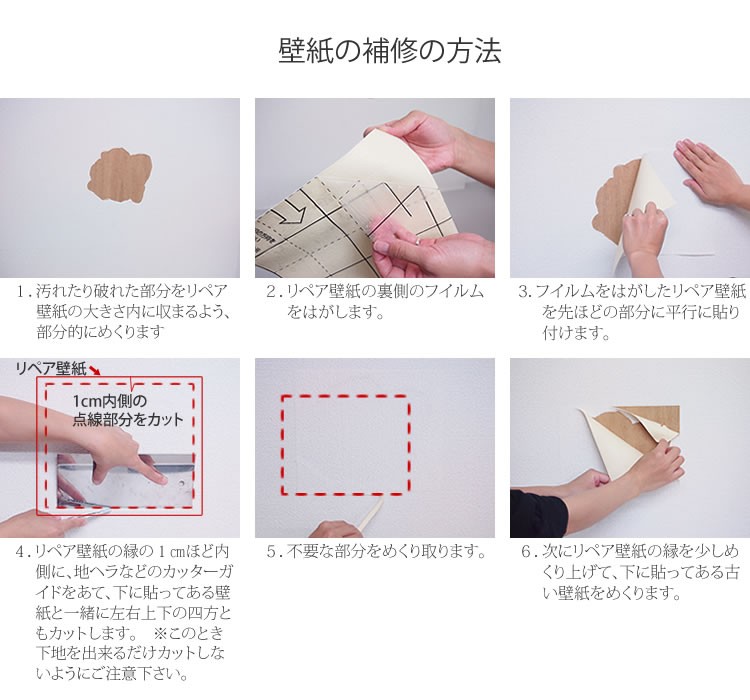 壁紙の補修の方法

1. 汚れたり破れた部分をリペア壁紙の大きさ内に収まるよう、部分的にめくります

2. リペア壁紙の裏側のフイルムをはがします。

3. フイルムをはがしたリペア壁紙を先ほどの部分に平行に貼り付けます。

リペア壁紙

1cm内側の点線部分をカット

4. リペア壁紙の縁の１㎝ほど内側に、地ヘラなどのカッターガイドをあて、下に貼ってある壁紙と一緒に左右上下の四方ともカットします。 ※このとき下地を出来るだけカットしないようにご注意下さい。

5. 不要な部分をめくり取ります。

6. 次にリペア壁紙の縁を少しめくり上げて、下に貼ってある古い壁紙をめくります。