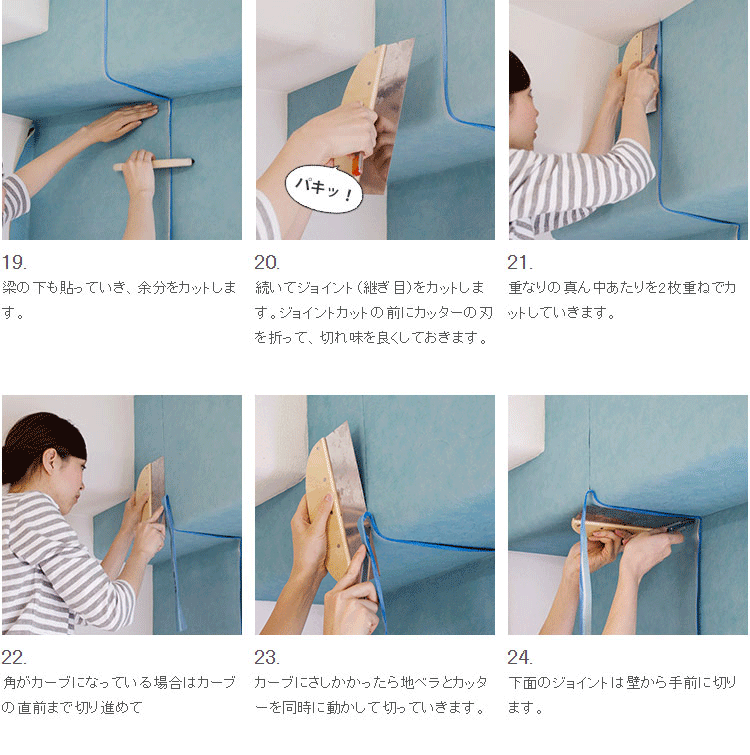 19.
梁の下も貼っていき、余分をカットします。

パキッ！

20.
続いてジョイント（継ぎ目）をカットします。ジョイントカットの前にカッターの刃を折って、切れ味を良くしておきます。

21.
重なりの真ん中あたりを2枚重ねでカットしていきます。

22.
角がカーブになっている場合はカーブの直前まで切り進めて

23.
カーブにさしかかったら地ベラとカッターを同時に動かして切っていきます。

24.
下面のジョイントは壁から手前に切ります。