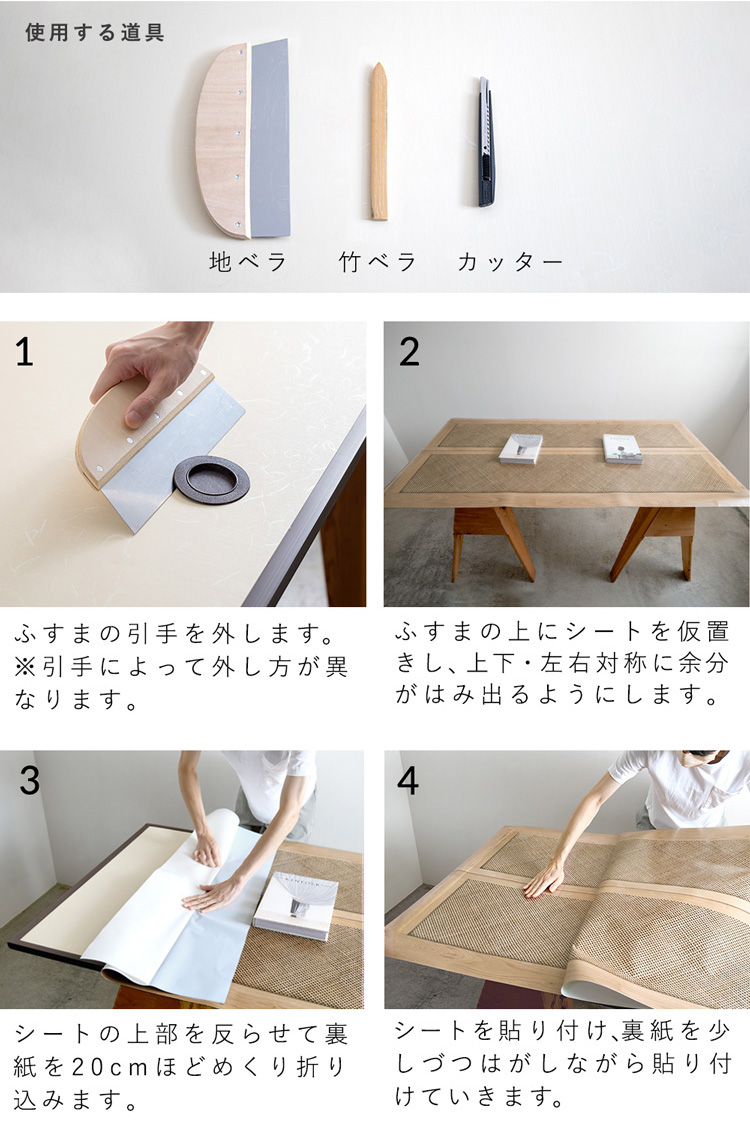 使用する道具

地ベラ　竹ベラ　カッター

1

ふすまの引手を外します。
※引手によって外し方が異なります。

2

ふすまの上にシートを仮置きし、上下・左右対称に余分がはみ出るようにします。

3

シートの上部を反らせて裏紙を20cmほどめくり折り込みます。

4

シートを貼り付け、裏紙を少しづつはがしながら貼り付けていきます。