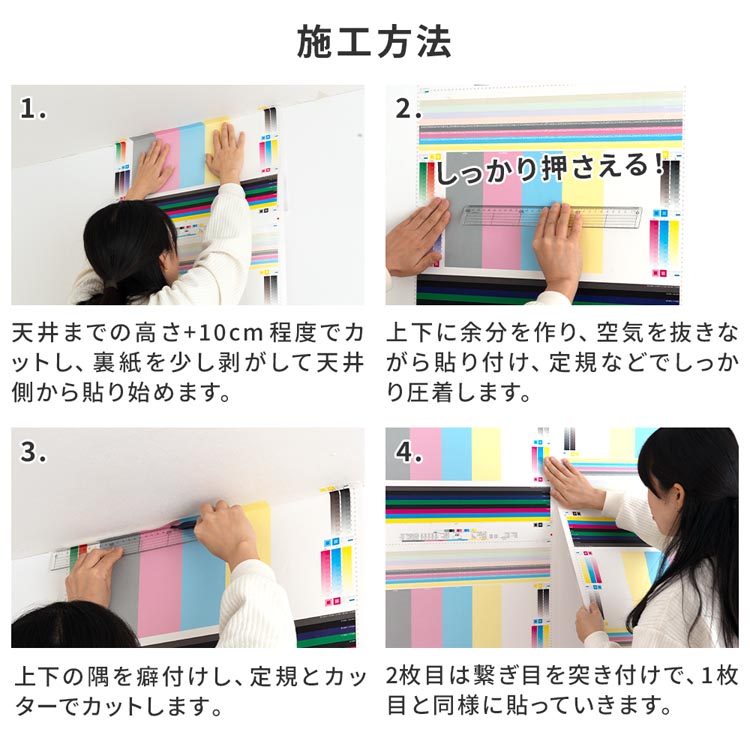 施工方法

1.

天井までの高さ+10cm程度でカットし、裏紙を少し剥がして天井側から貼り始めます。

2.

しっかり押さえる！

上下に余分を作り、空気を抜きながら貼り付け、定規などでしっかり圧着します。

3.

上下の隅を癖付けし、定規とカッターでカットします。

4.

2枚目は繋ぎ目を突き付けで、1枚目と同様に貼っていきます。