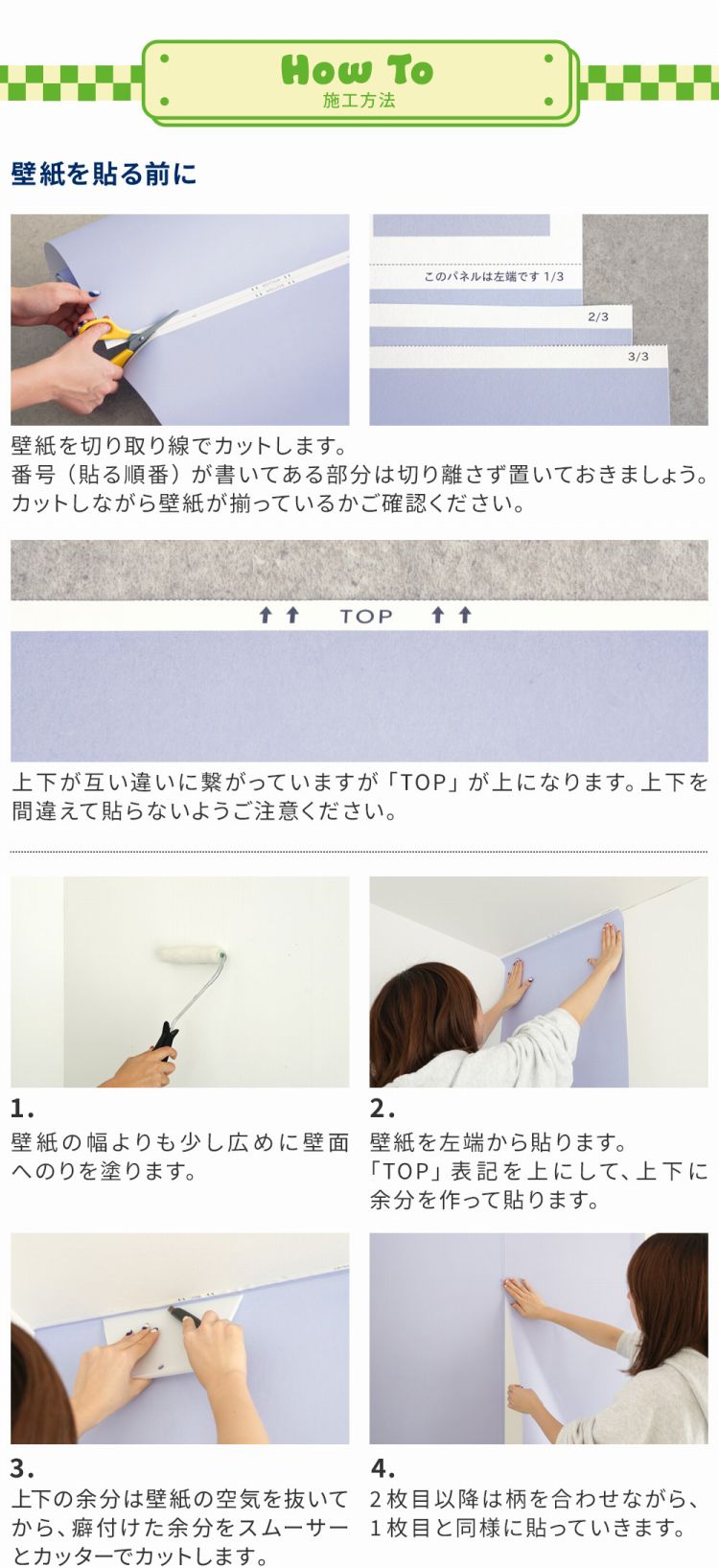 How To
施工方法

壁紙を貼る前に

このパネルは左端です 1/3
2/3
3/3

壁紙を切り取り線でカットします。
番号（貼る順番）が書いてある部分は切り離さず置いておきましょう。
カットしながら壁紙が揃っているかご確認ください。

↑↑ TOP ↑↑

上下が互い違いに繋がっていますが「TOP」が上になります。上下を間違えて貼らないようご注意ください。

1.
壁紙の幅よりも少し広めに壁面へのりを塗ります。

2.
壁紙を左端から貼ります。
「TOP」表記を上にして、上下に余分を作って貼ります。

3.
上下の余分は壁紙の空気を抜いてから、癖付けた余分をスムーサーとカッターでカットします。

4.
2枚目以降は柄を合わせながら、1枚目と同様に貼っていきます。