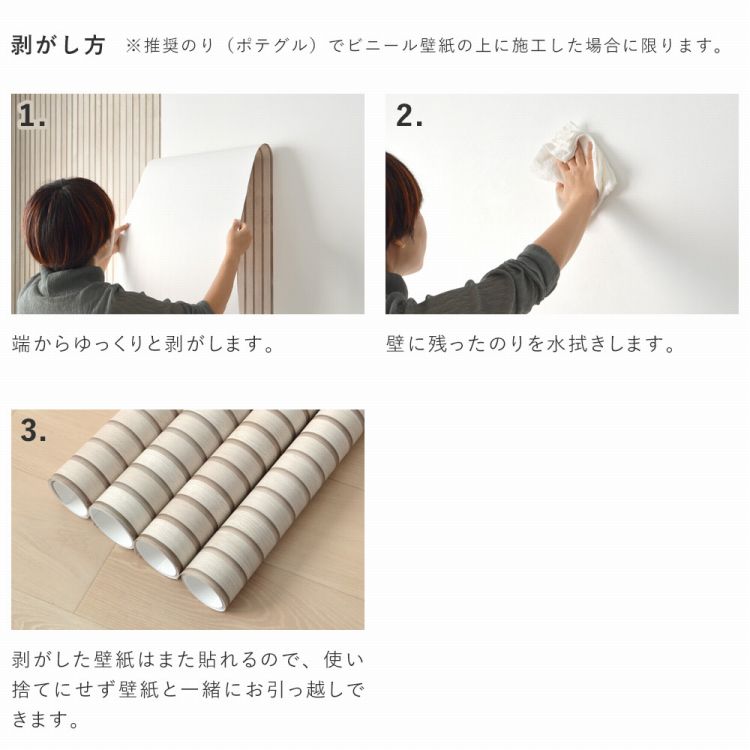 剥がし方 ※推奨のり（ポテグル）でビニール壁紙の上に施工した場合に限ります。

1.

端からゆっくりと剥がします。

2.

壁に残ったのりを水拭きします。

3.

剥がした壁紙はまた貼れるので、使い捨てにせず壁紙と一緒にお引っ越しできます。