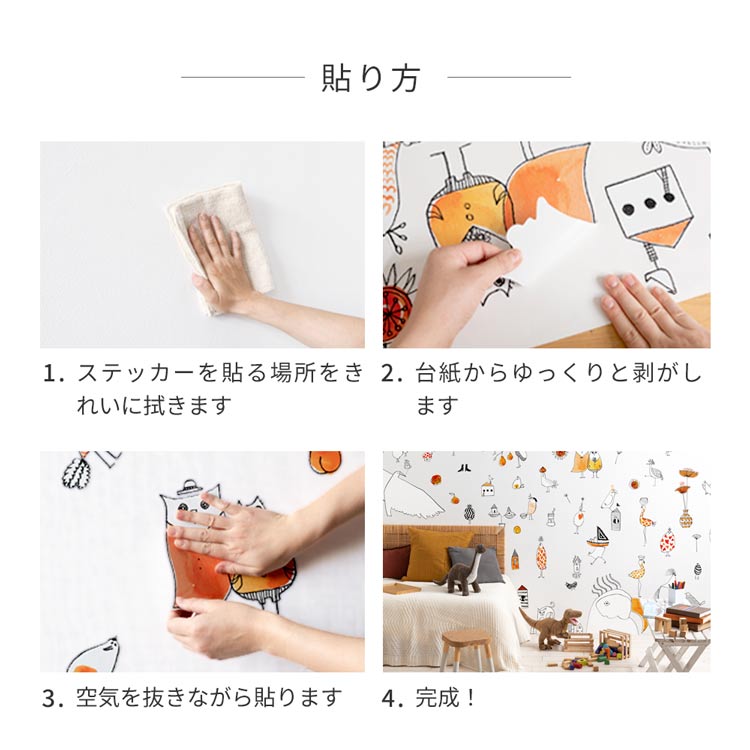 貼り方

1. ステッカーを貼る場所をきれいに拭きます

2. 台紙からゆっくりと剥がします

3. 空気を抜きながら貼ります

4. 完成！