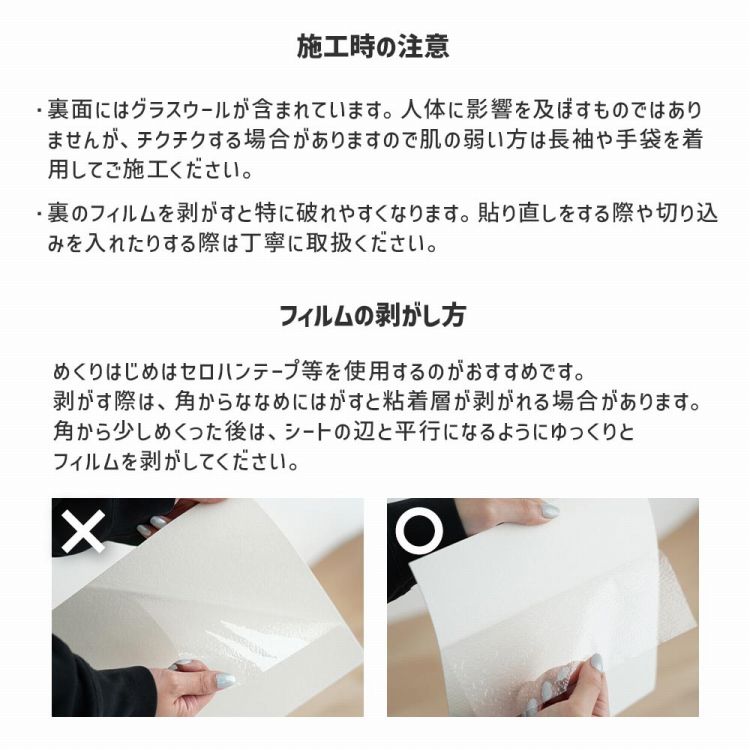 施工時の注意

・裏面にはグラスウールが含まれています。人体に影響を及ぼすものではありませんが、チクチクする場合がありますので肌の弱い方は長袖や手袋を着用してご施工ください。

・裏のフィルムを剥がすと特に破れやすくなります。貼り直しをする際や切り込みを入れたりする際は丁寧に取扱ください。

フィルムの剥がし方

めくりはじめはセロハンテープ等を使用するのがおすすめです。
剥がす際は、角からななめにはがすと粘着層が剥がれる場合があります。
角から少しめくった後は、シートの辺と平行になるようにゆっくりとフィルムを剥がしてください。

×

○