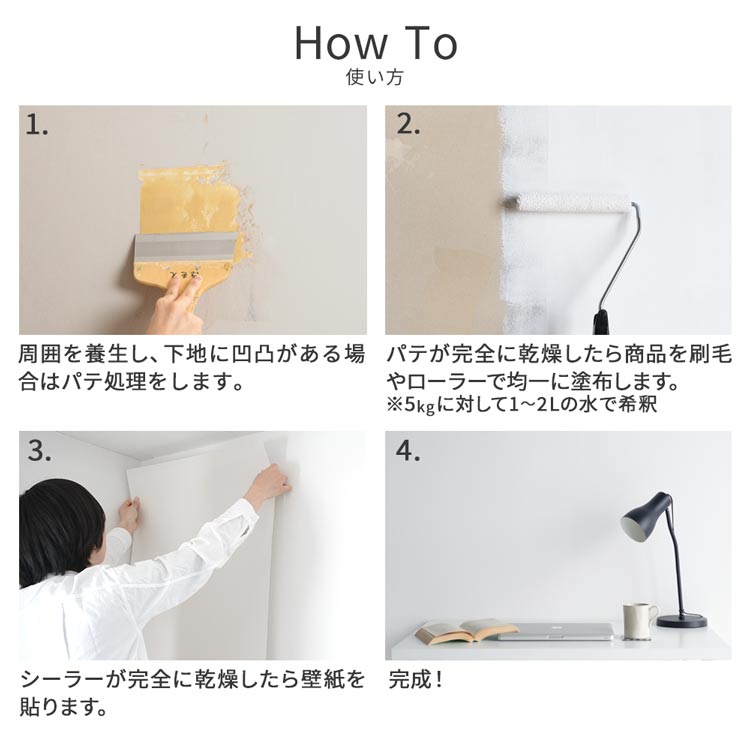 How To
使い方

1.

周囲を養生し、下地に凹凸がある場合はパテ処理をします。

2.

パテが完全に乾燥したら商品を刷毛やローラーで均一に塗布します。
※5kgに対して1~2Lの水で希釈

3.

シーラーが完全に乾燥したら壁紙を貼ります。

4.

完成！