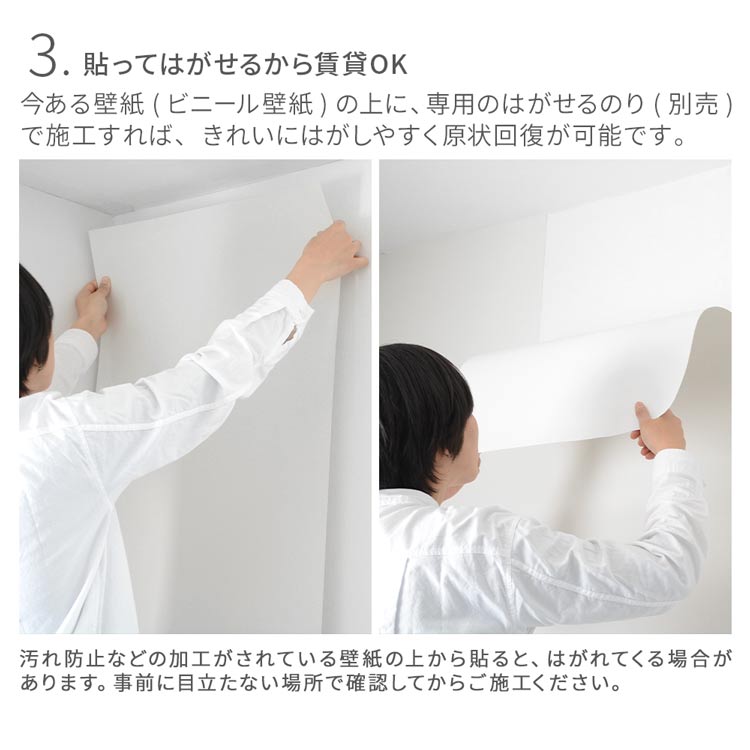 3. 貼ってはがせるから賃貸OK

今ある壁紙（ビニール壁紙）の上に、専用のはがせるのり（別売）で施工すれば、きれいにはがしやすく原状回復が可能です。

汚れ防止などの加工がされている壁紙の上から貼ると、はがれてくる場合があります。事前に目立たない場所で確認してからご施工ください。