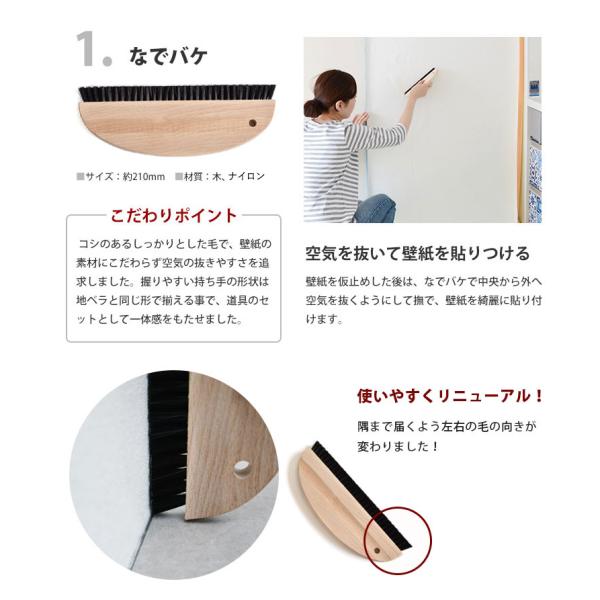 1. なでバケ

■サイズ：約210mm　■材質：木、ナイロン

こだわりポイント

コシのあるしっかりとした毛で、壁紙の素材にこだわらず空気の抜きやすさを追求しました。握りやすい持ち手の形状は地ベラと同じ形で揃える事で、道具のセットとして一体感をもたせました。

空気を抜いて壁紙を貼りつける

壁紙を仮止めした後は、なでバケで中央から外へ空気を抜くようにして撫で、壁紙を綺麗に貼り付けます。

使いやすくリニューアル！

隅まで届くよう左右の毛の向きが変わりました！