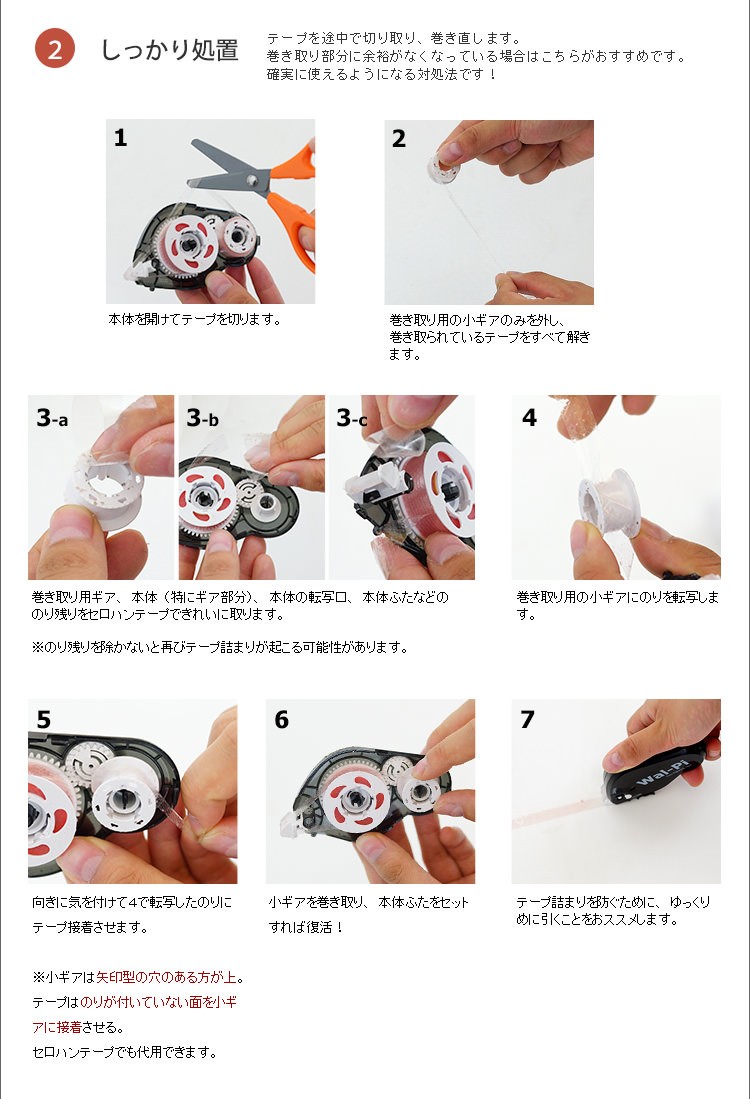 2 しっかり処置

テープを途中で切り取り、巻き直します。
巻き取り部分に余裕がなくなっている場合はこちらがおすすめです。
確実に使えるようになる対処法です！

1

本体を開けてテープを切ります。

2

巻き取り用の小ギアのみを外し、巻き取られているテープをすべて解きます。

3-a

3-b

3-c

巻き取り用ギア、本体（特にギア部分）、本体の転写口、本体ふたなどののり残りをセロハンテープできれいに取ります。

※のり残りを除かないと再びテープ詰まりが起こる可能性があります。

4

巻き取り用の小ギアにのりを転写します。

5

向きに気を付けて4で転写したのりにテープ接着させます。

※小ギアは矢印型の穴のある方が上。
テープはのりが付いていない面を小ギアに接着させる。
セロハンテープでも代用できます。

6

小ギアを巻き取り、本体ふたをセットすれば復活！

7

Wal-Pi

テープ詰まりを防ぐために、ゆっくりめに引くことをおススメします。