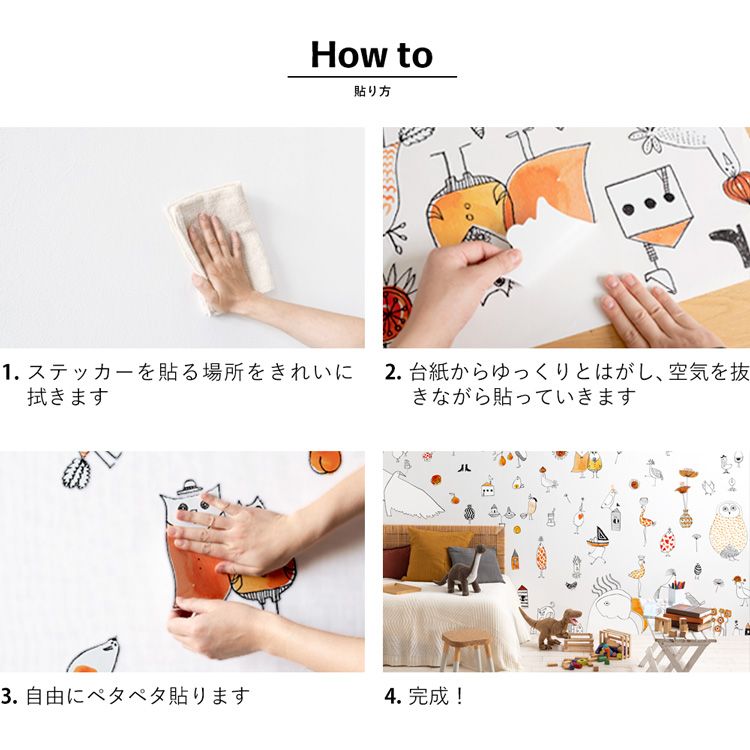 How to

貼り方

1. ステッカーを貼る場所をきれいに拭きます

2. 台紙からゆっくりとはがし、空気を抜きながら貼っていきます

3. 自由にペタペタ貼ります

4. 完成！